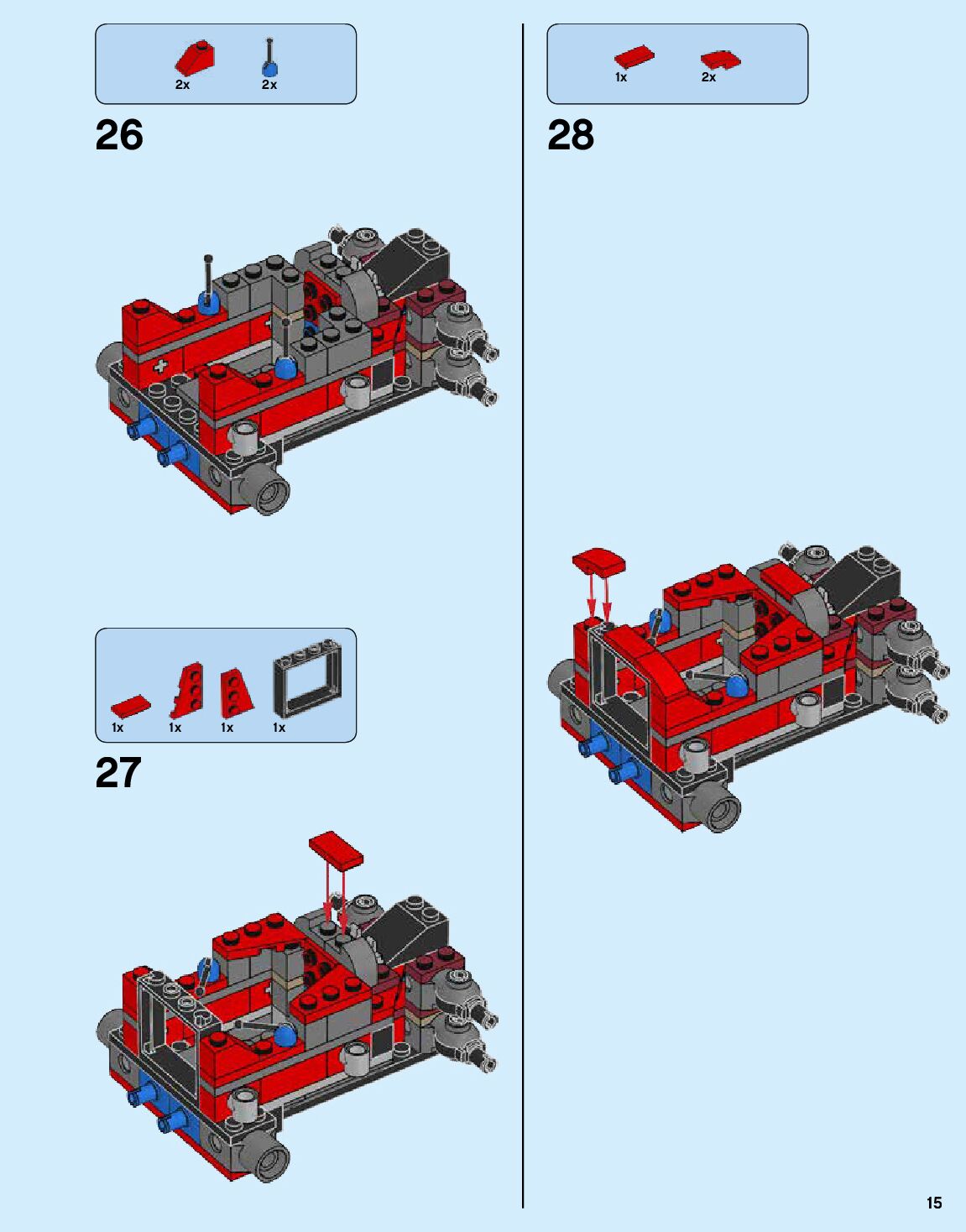 2x 2x

26

1x 1x 1x 1x

27

1x 2x

28

15