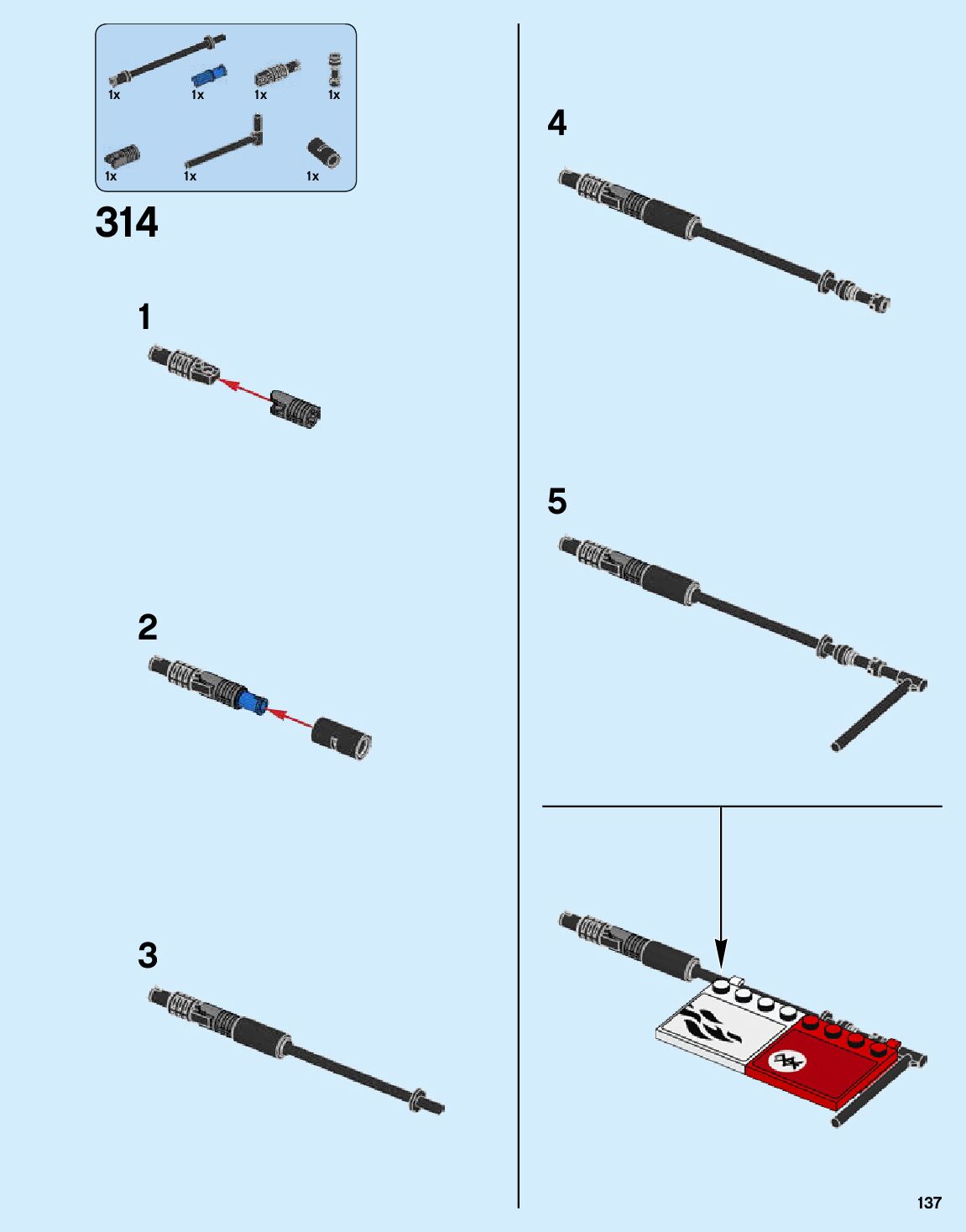 1x 1x 1x 1x
1x 1x 1x

314

1

2

3

4

5

137