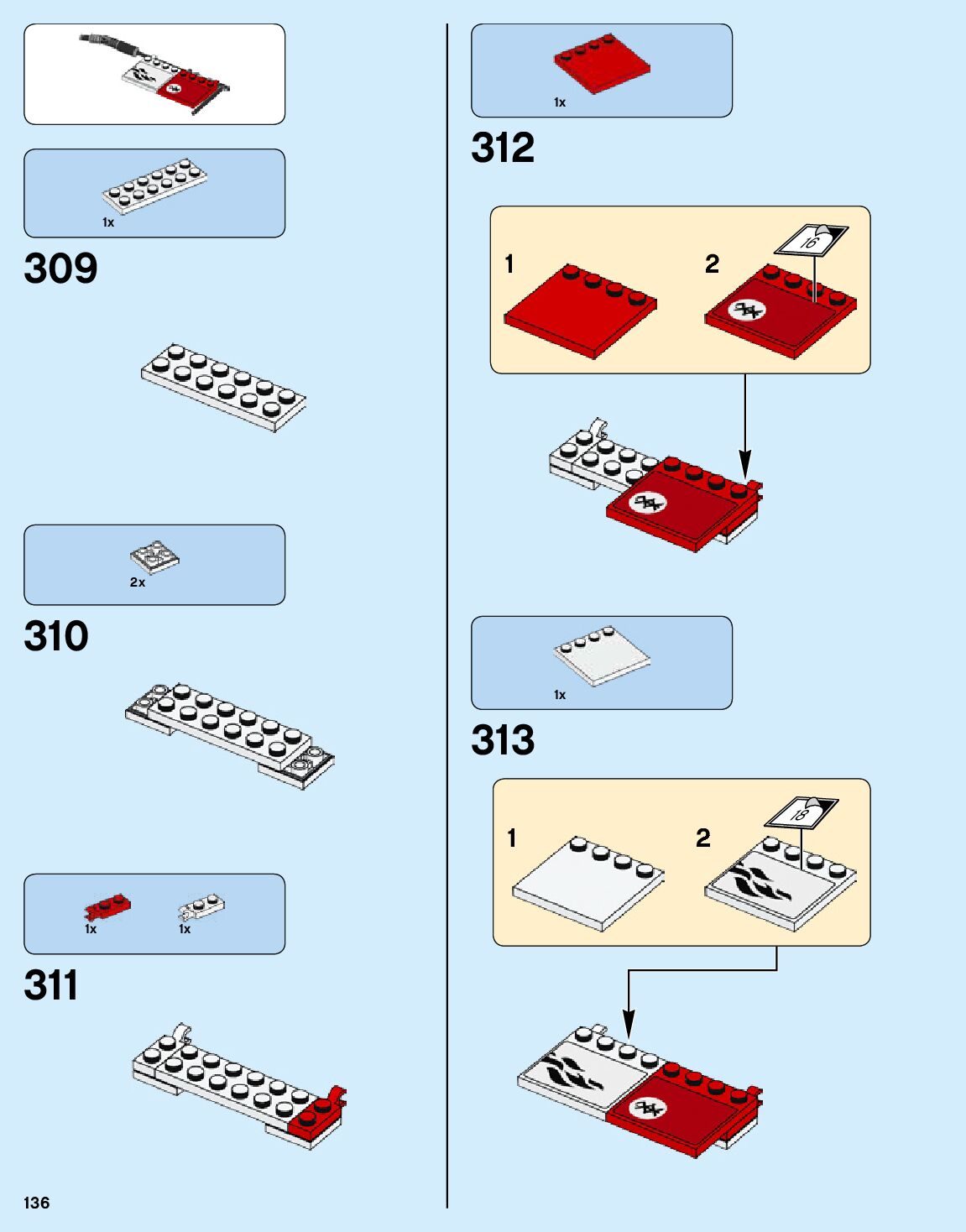 1x

309

2x

310

1x 1x

311

136

1x

312

1

2

16

1x

313

1

2

18