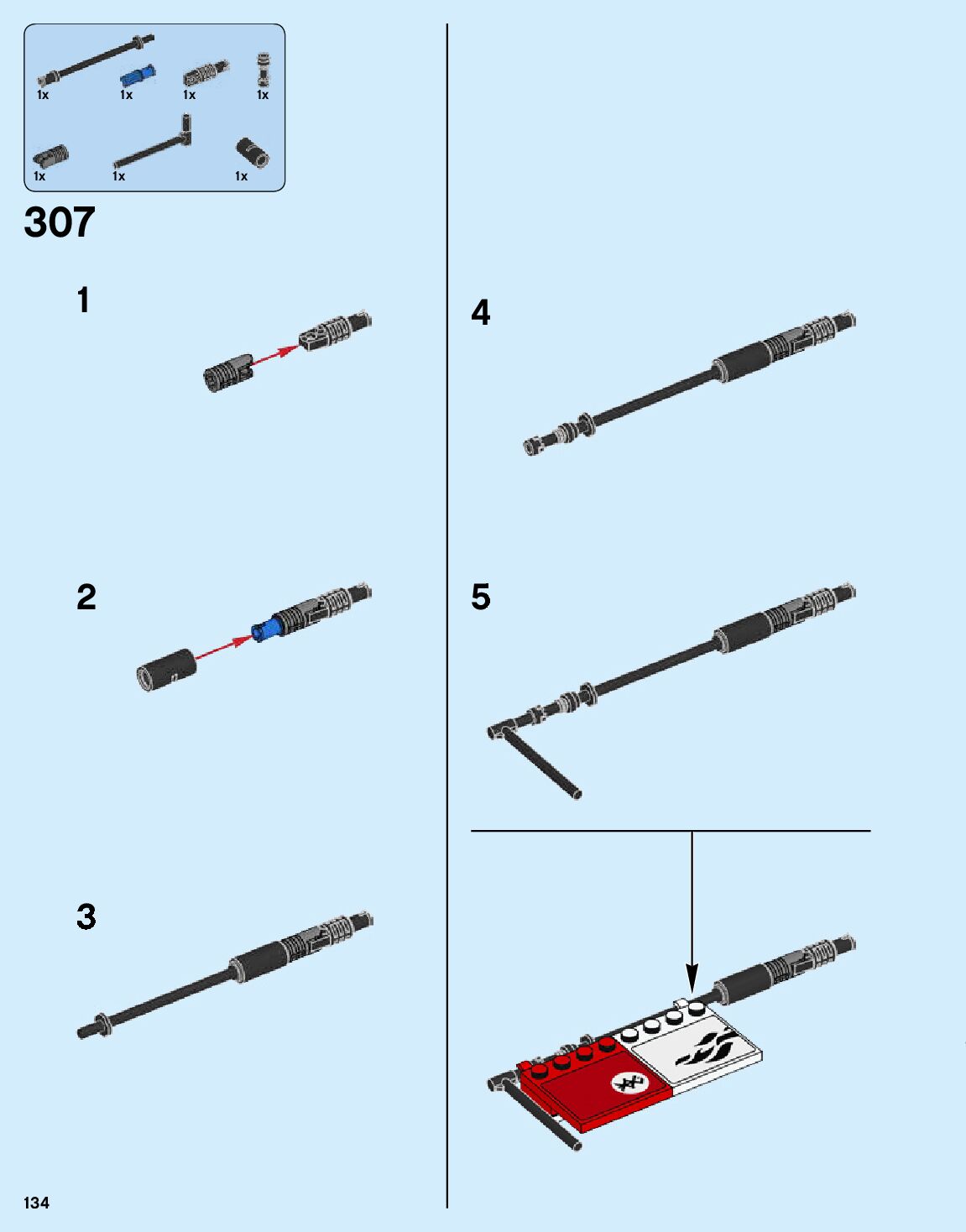 1x 1x 1x 1x

1x 1x 1x

307

1

2

3

4

5

134