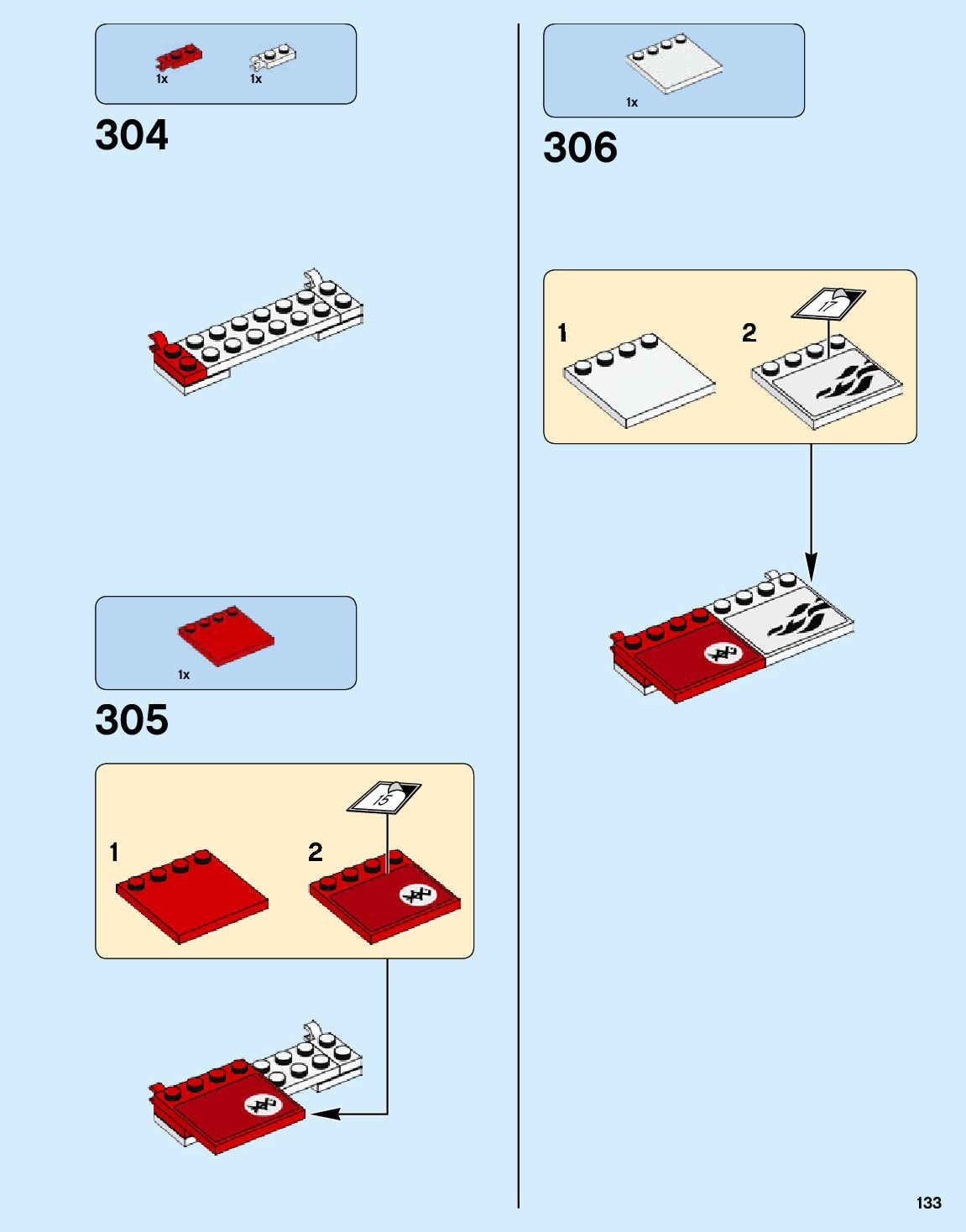 1x 1x

304

1x

305

1 2

15

1x

306

1 2

17

133