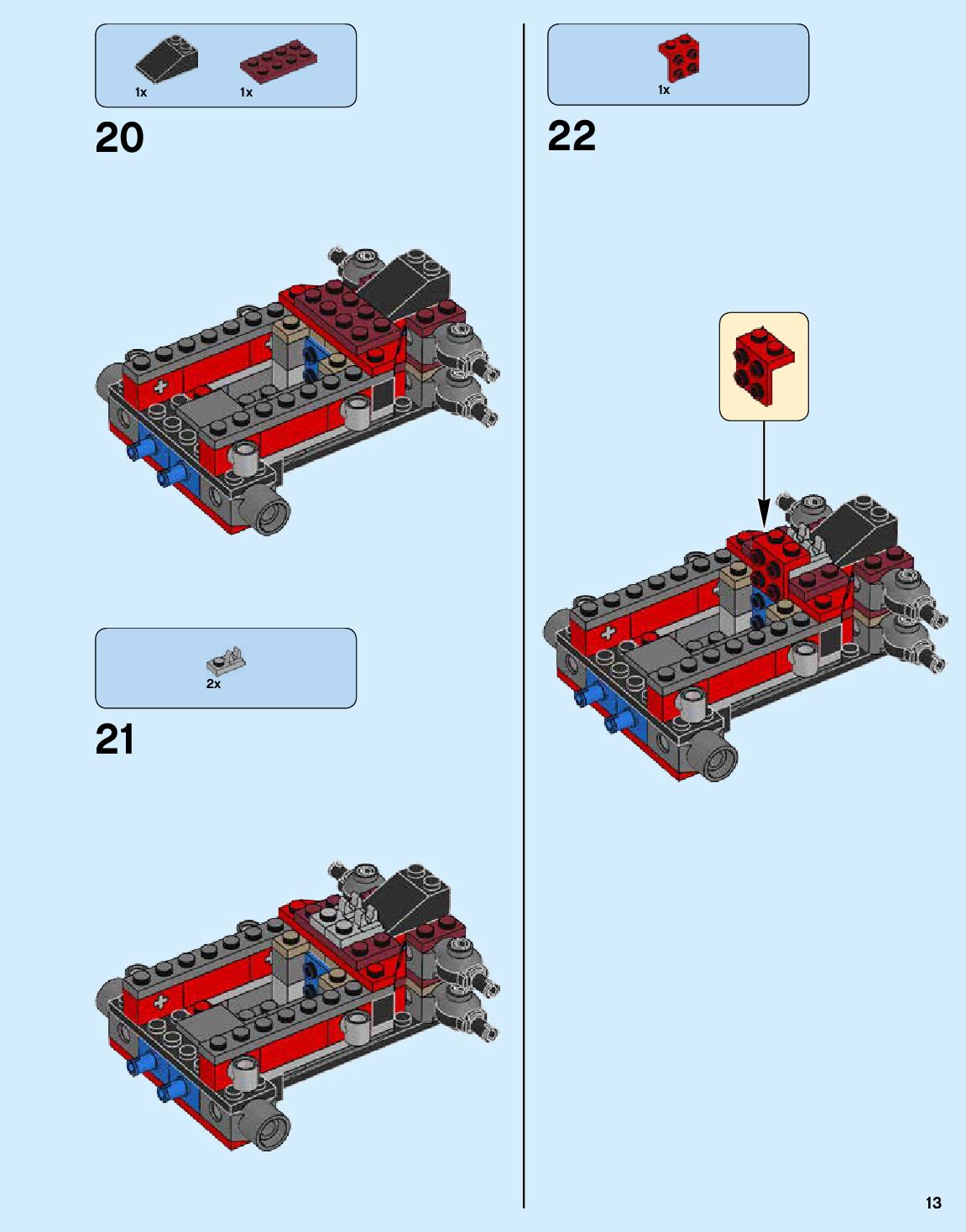 1x 1x

20

2x

21

1x

22

13