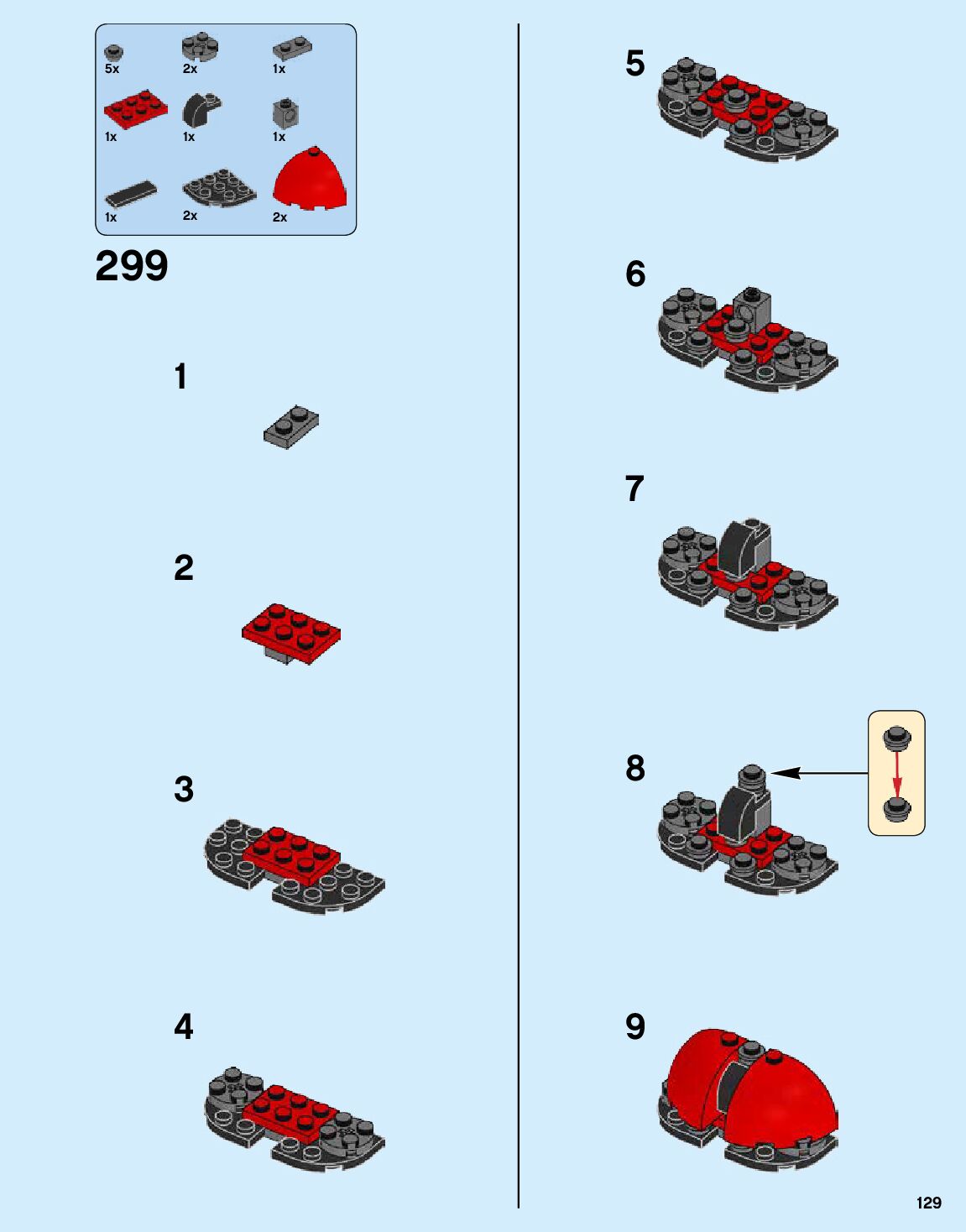 5x 2x 1x
1x 1x 1x
1x 2x 2x

299

1

2

3

4

5

6

7

8

9

129