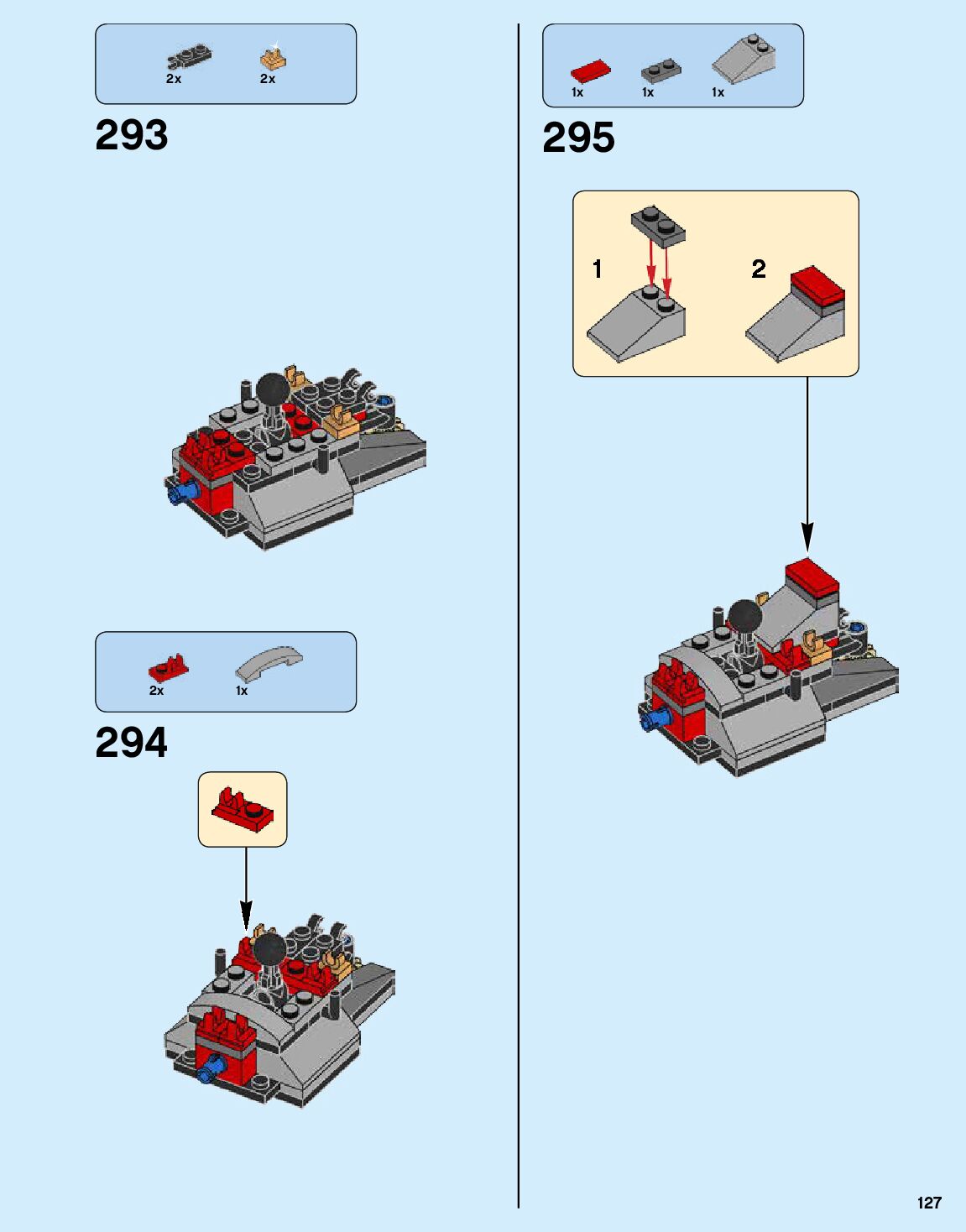 2x 2x

293

2x 1x

294

1x 1x 1x

295

1

2

127