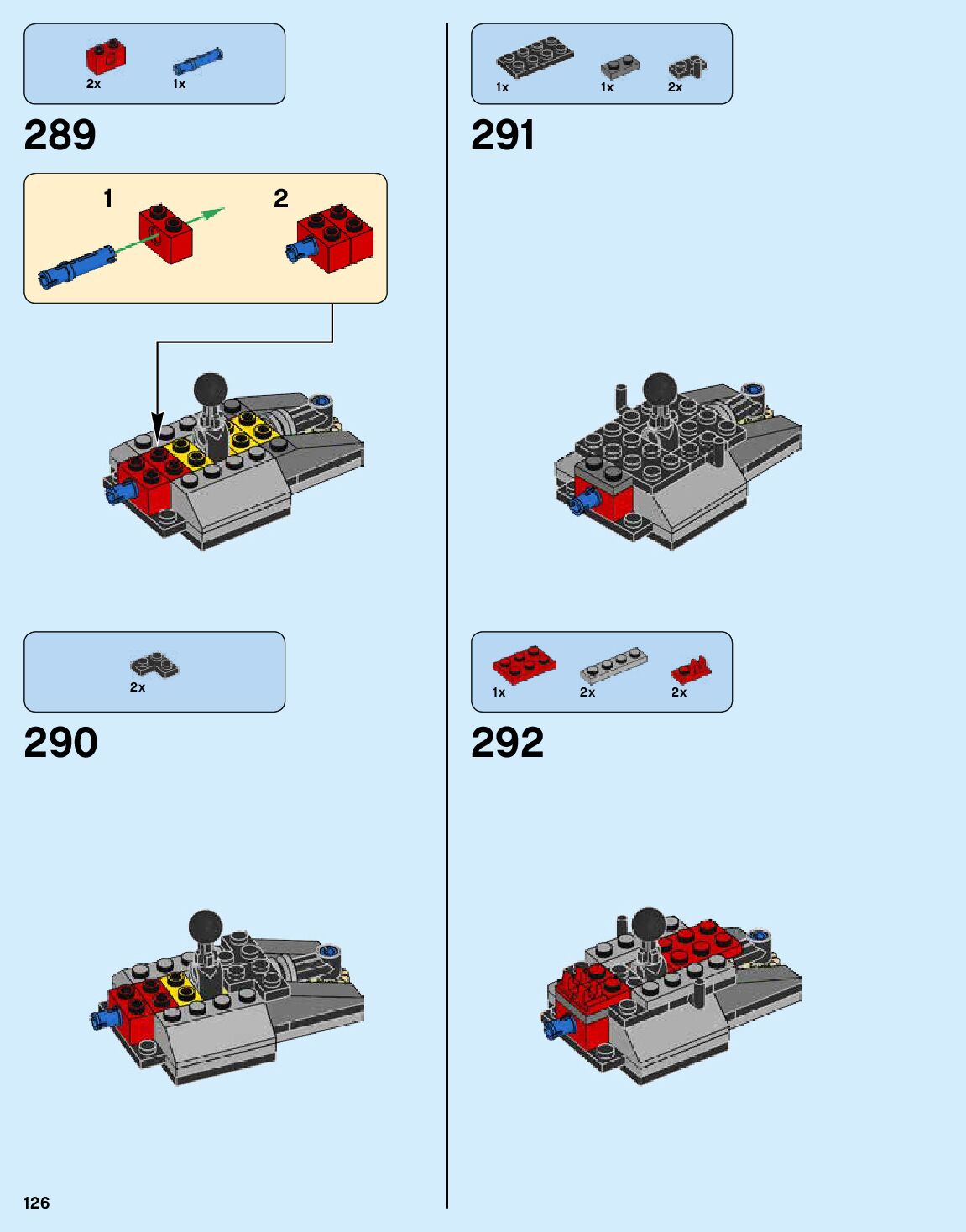 2x 1x

289

1

2

2x

290

1x 1x 2x

291

1x 2x 2x

292

126