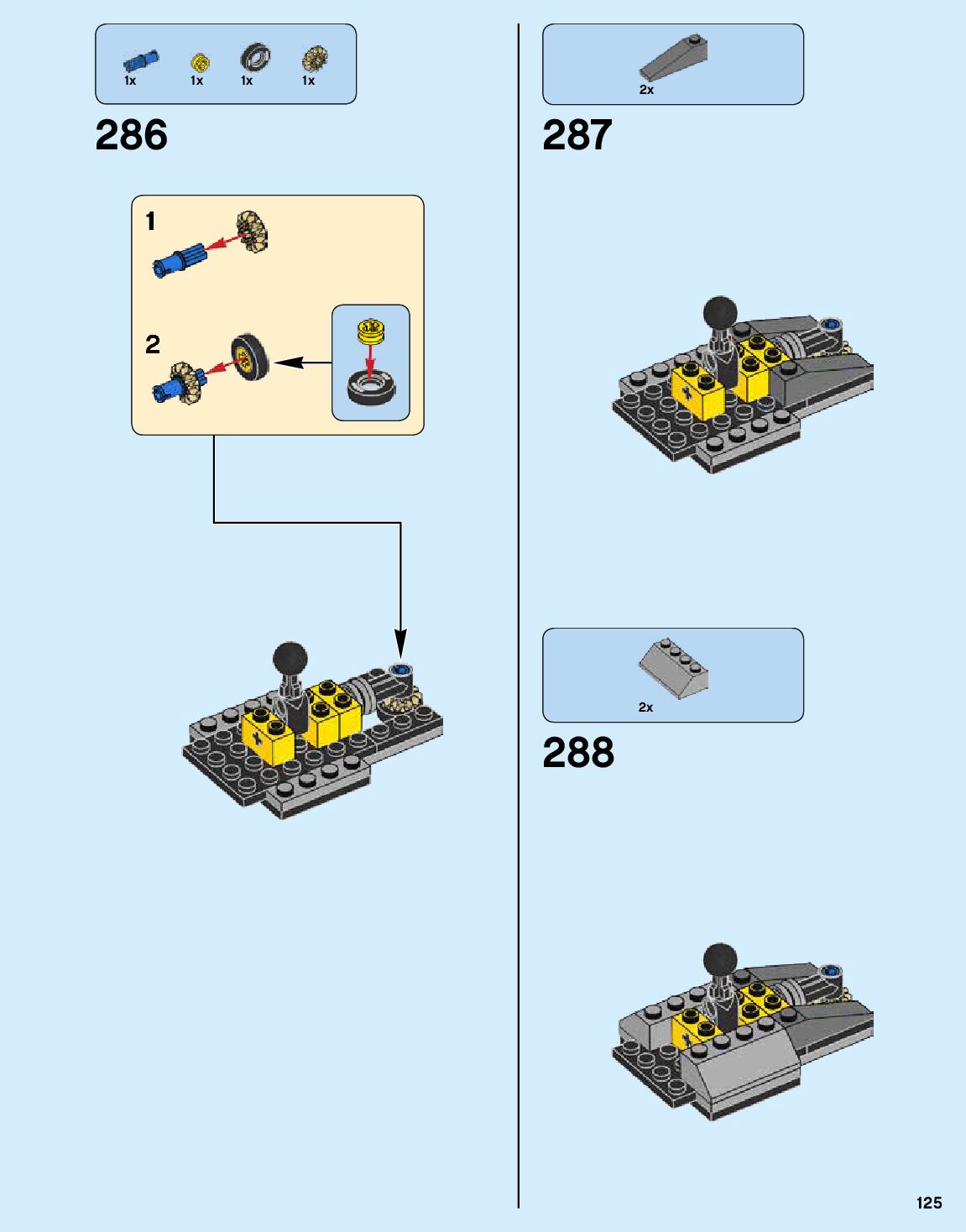 1x 1x 1x 1x

286

1

2

2x

287

2x

288

125