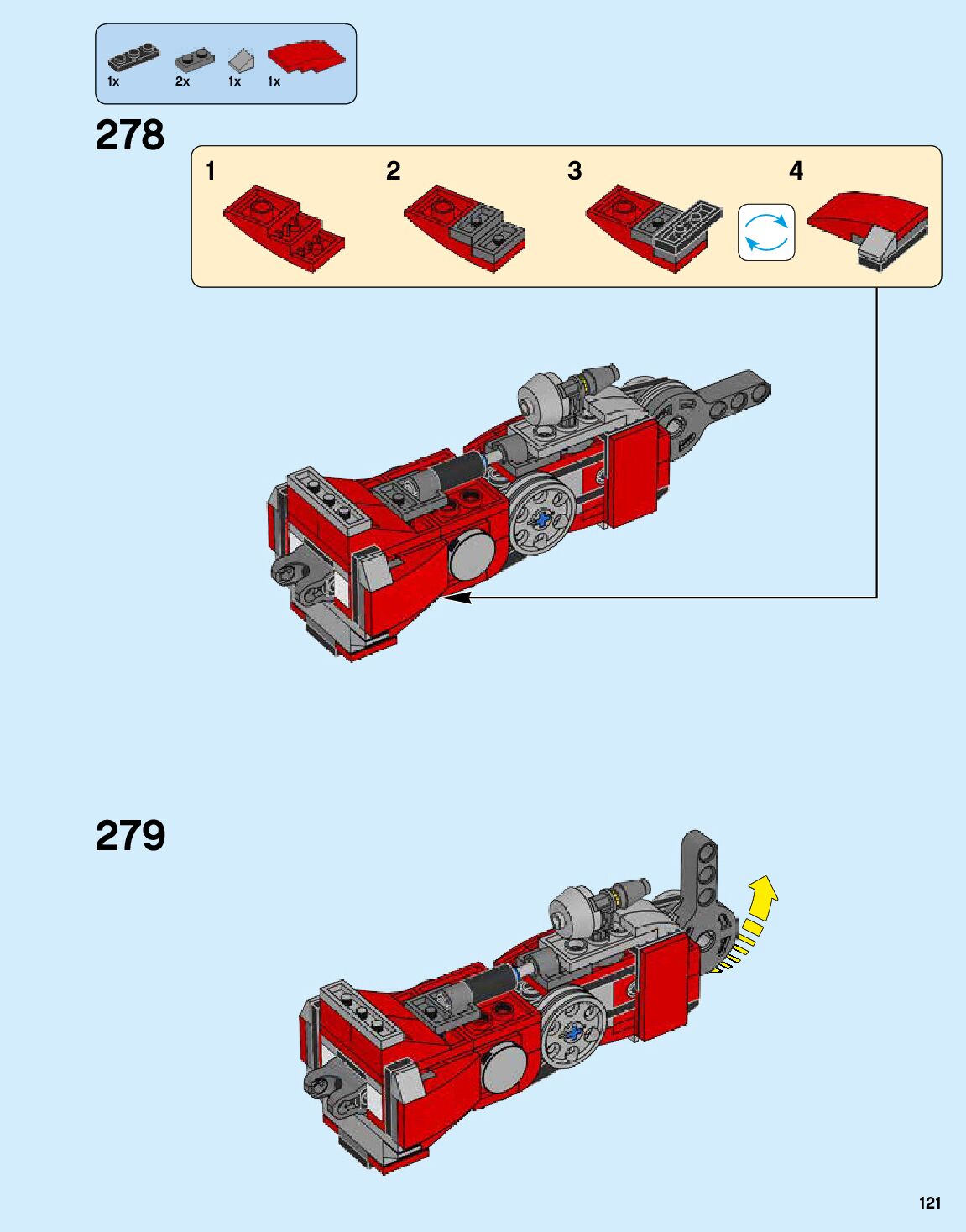 1x 2x 1x 1x

278

1 2 3 4

279

121