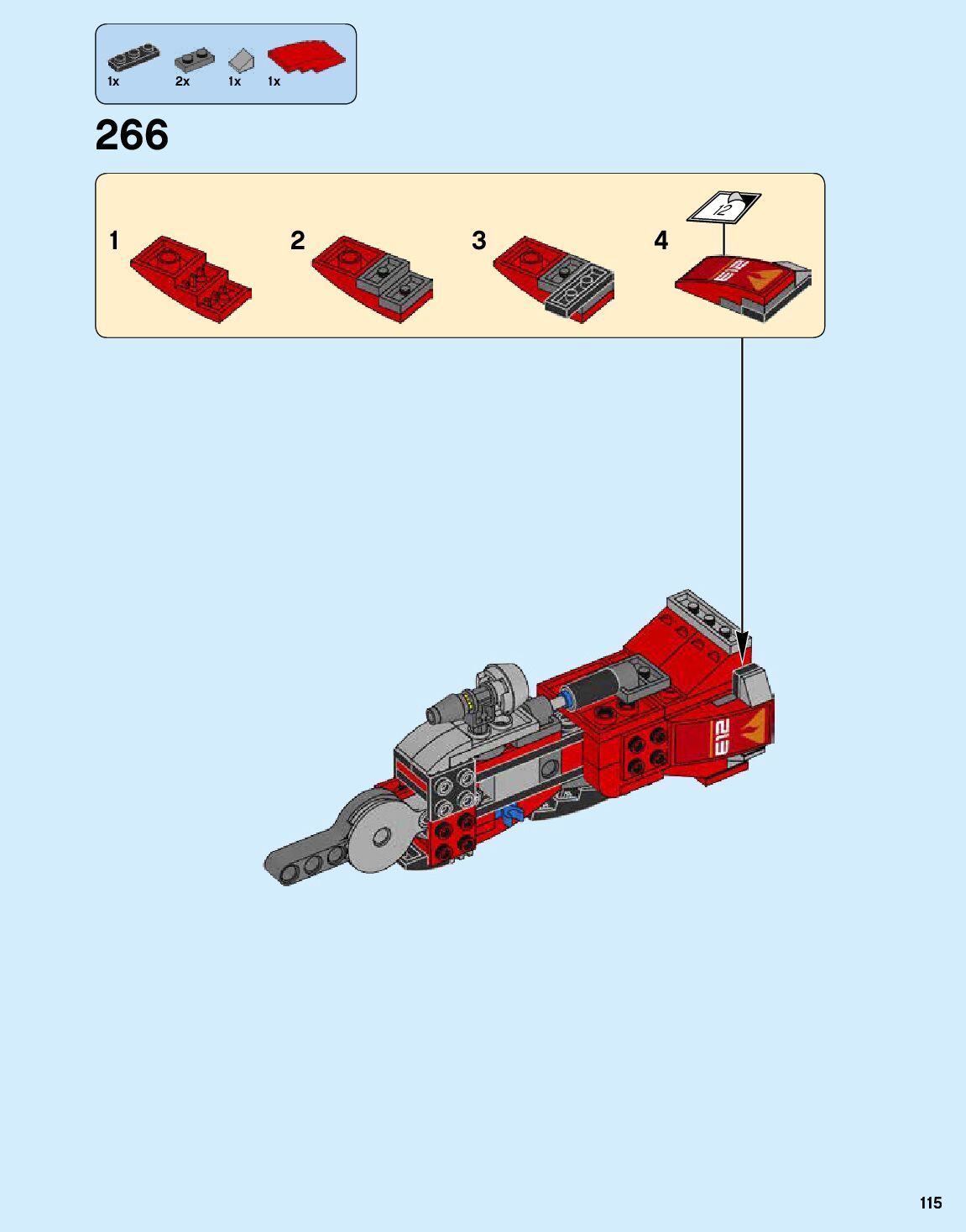 1x 2x 1x 1x

266

1

2

3

4

12

E12

E12

115