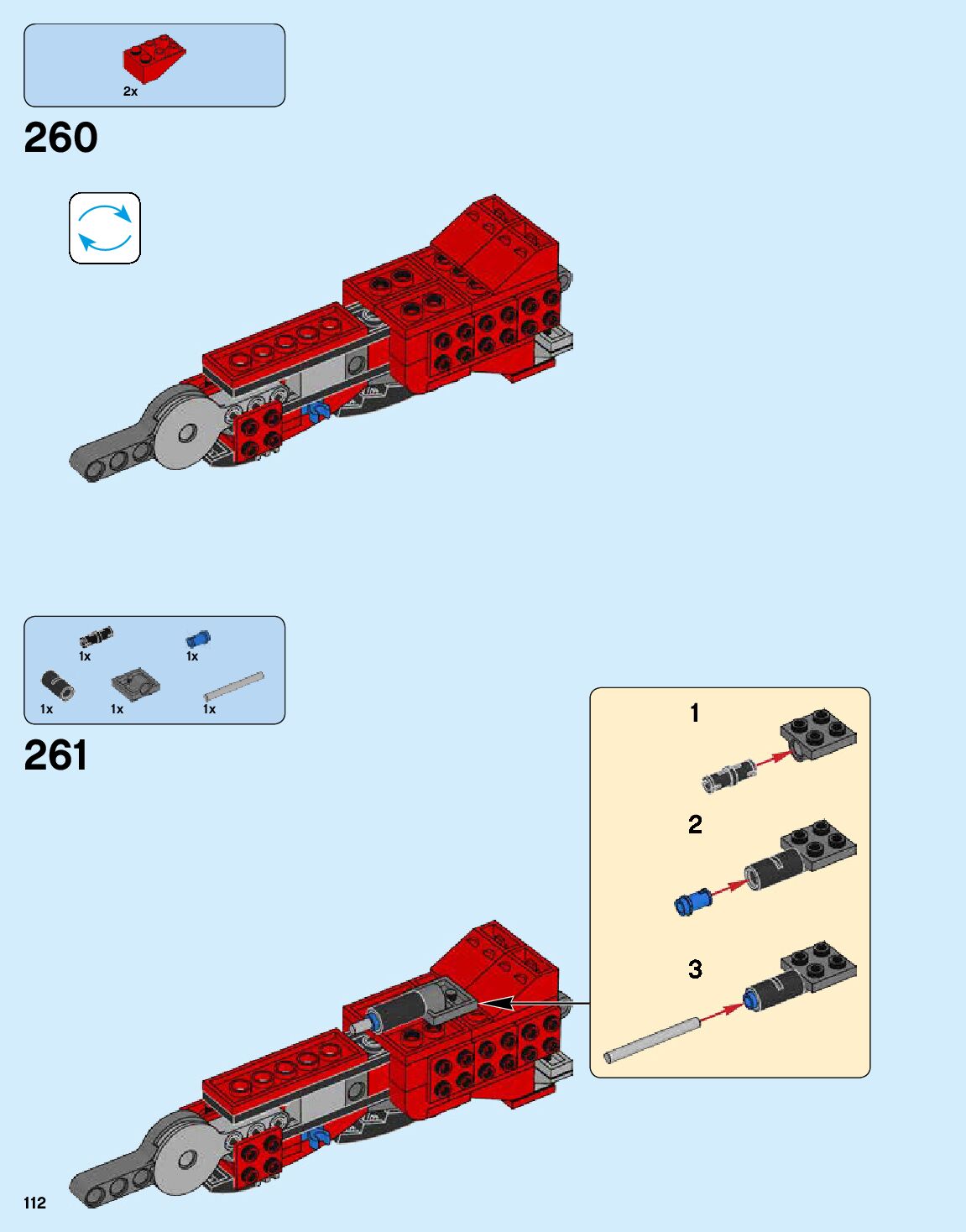 2x

260

1x
1x
1x
1x
1x

261

1

2

3

112