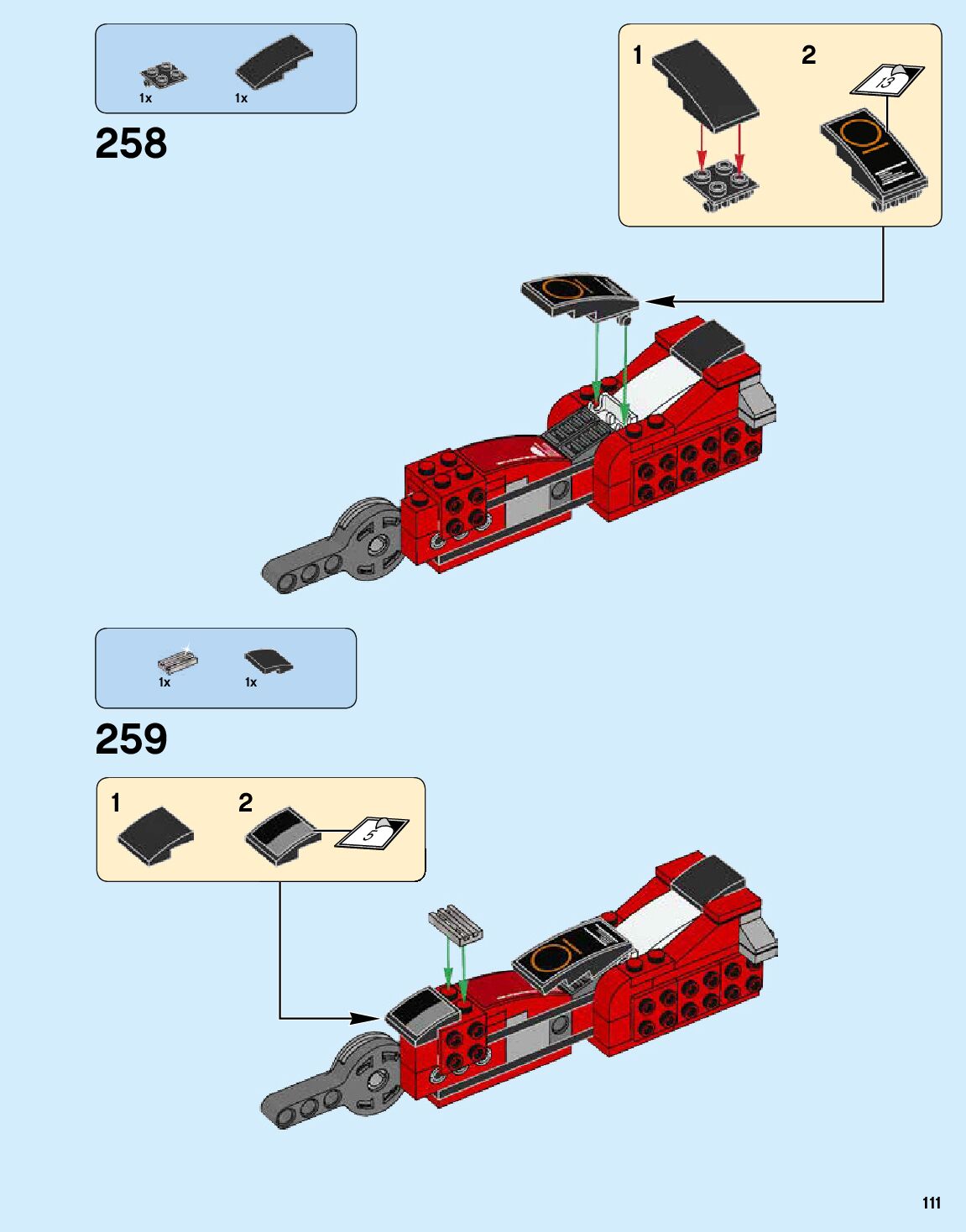 1x 1x

258

1 2

13

1x 1x

259

1 2

5

111