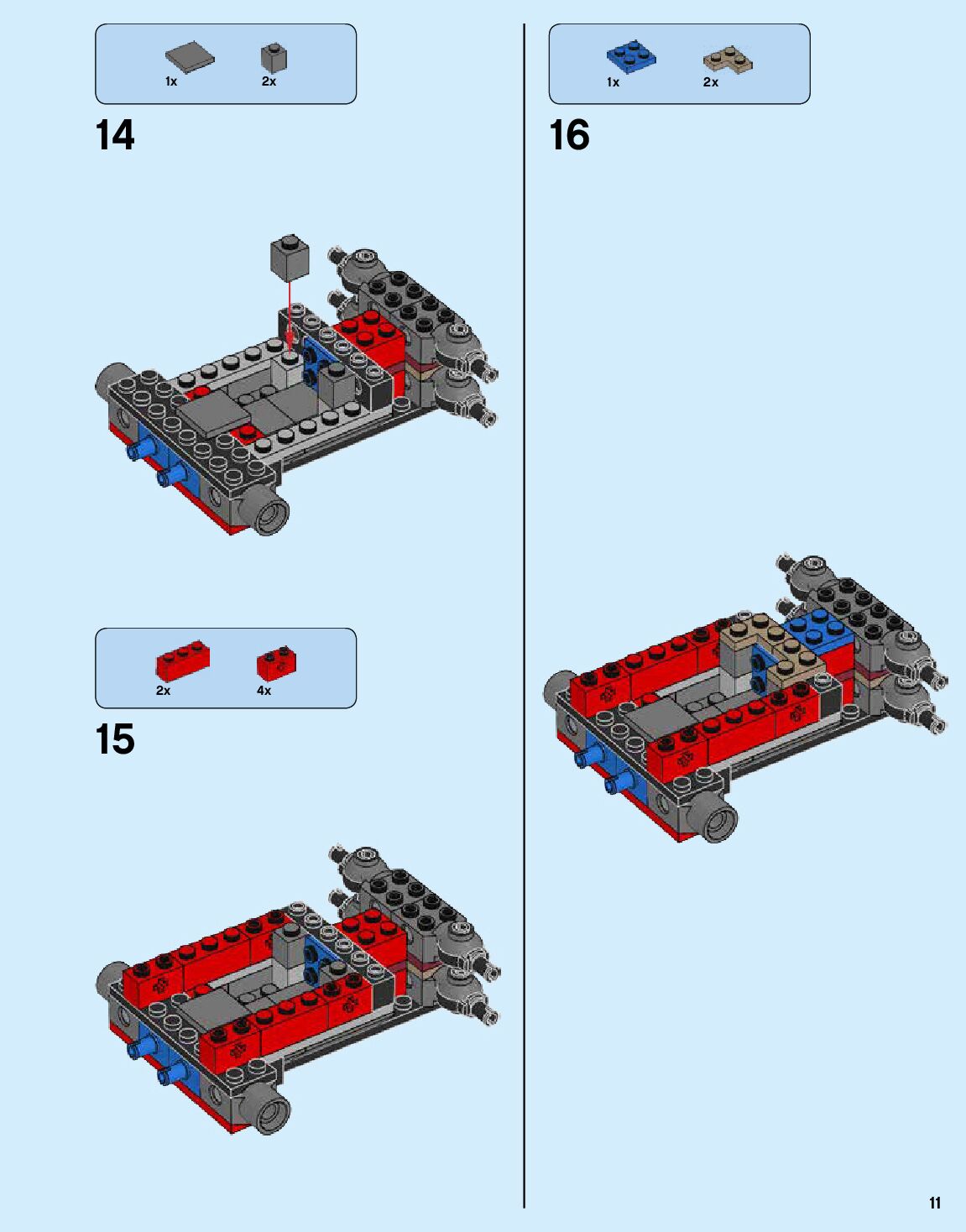 1x 2x

14

2x 4x

15

1x 2x

16

11