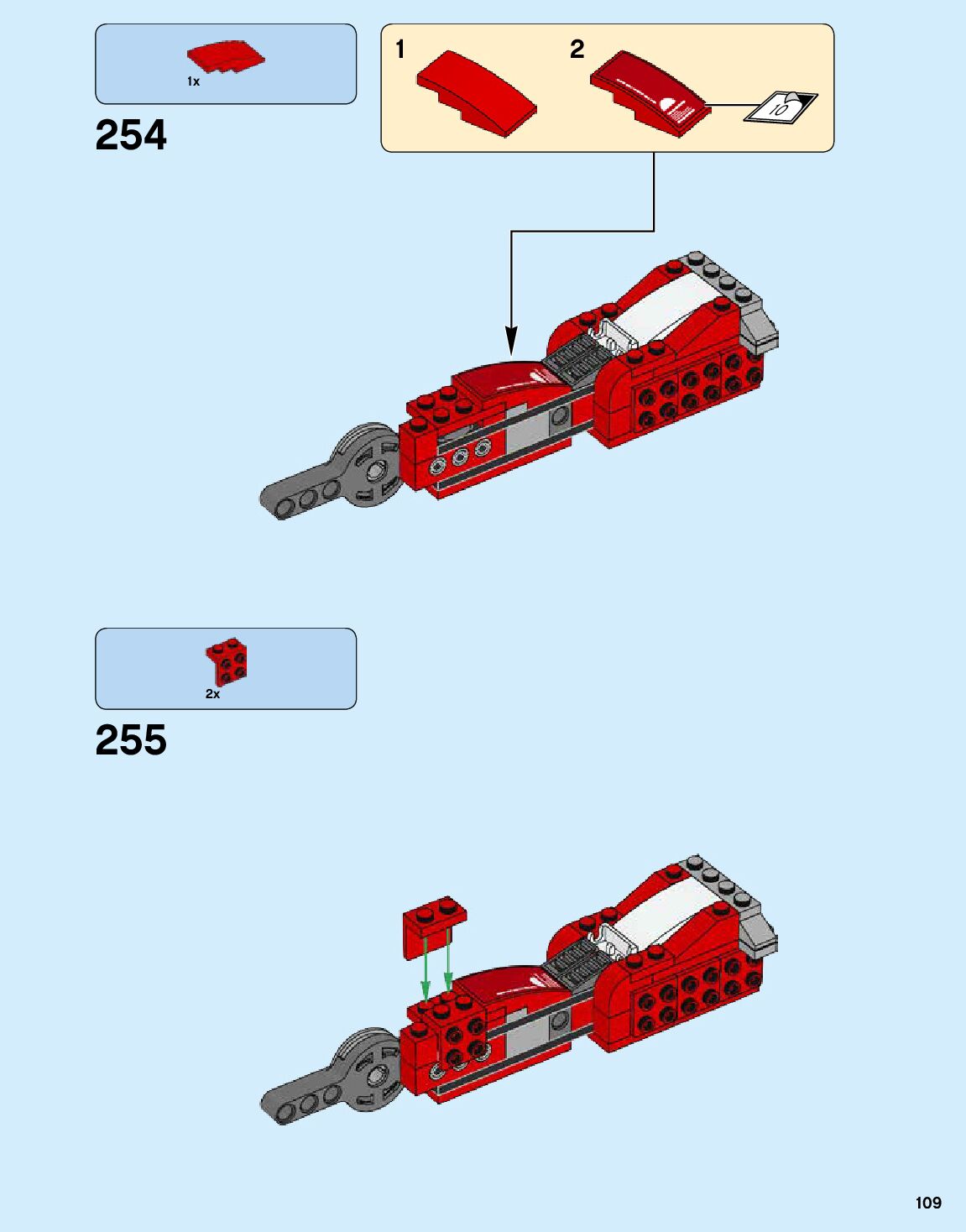 1x

254

1

2

10

2x

255

109