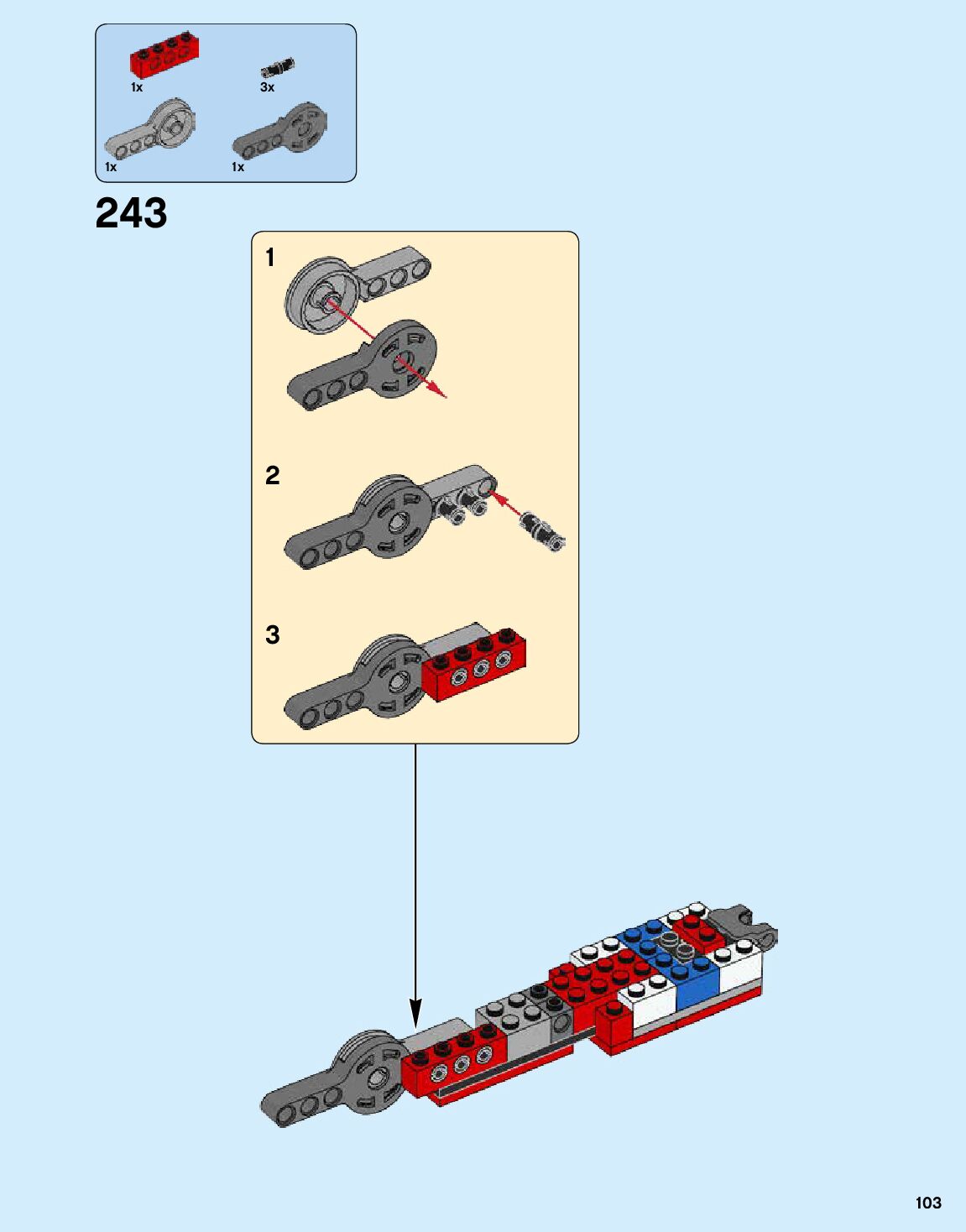 1x
3x
1x
1x

243

1

2

3

103