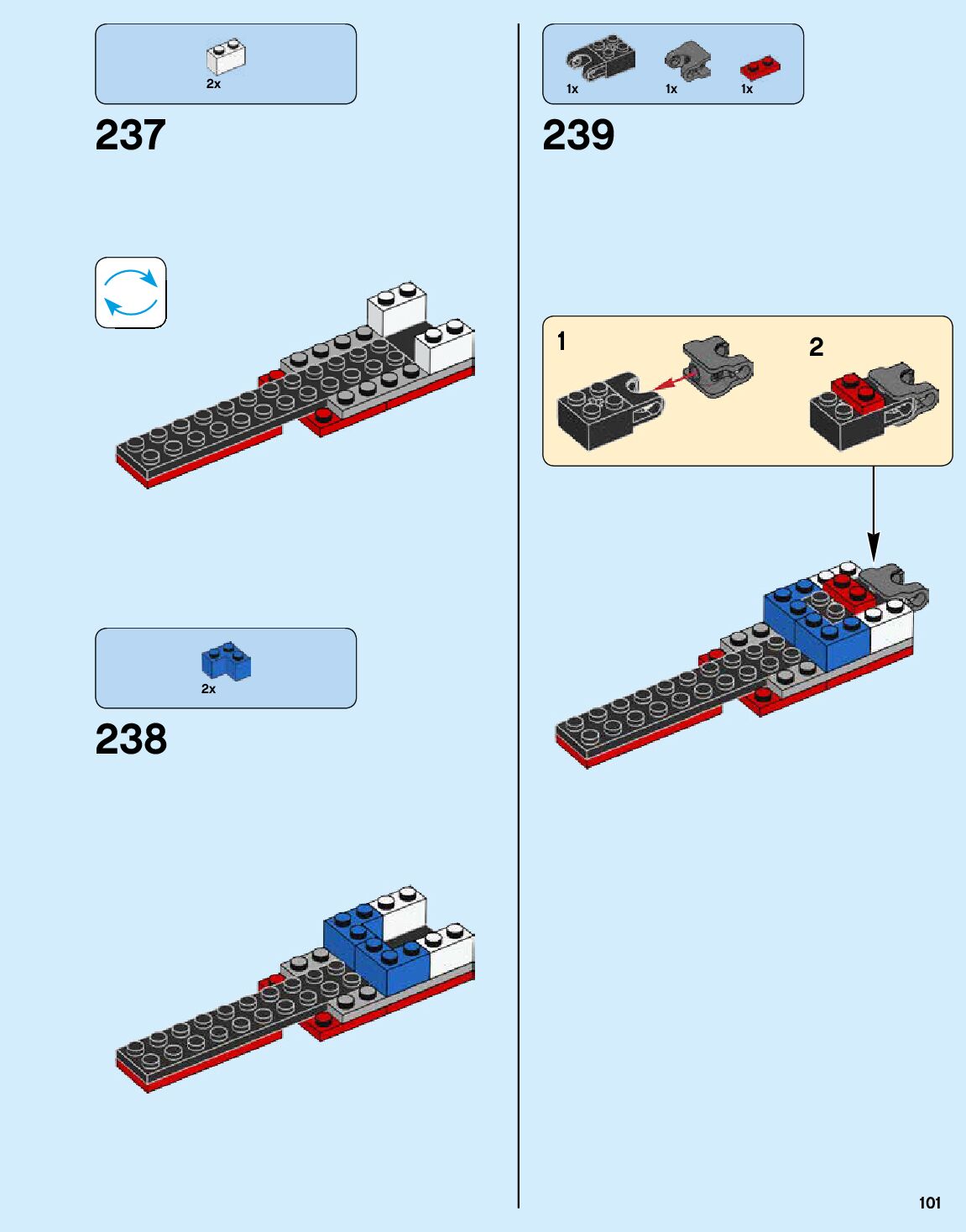 2x

237

2x

238

1x 1x 1x

239

1

2

101