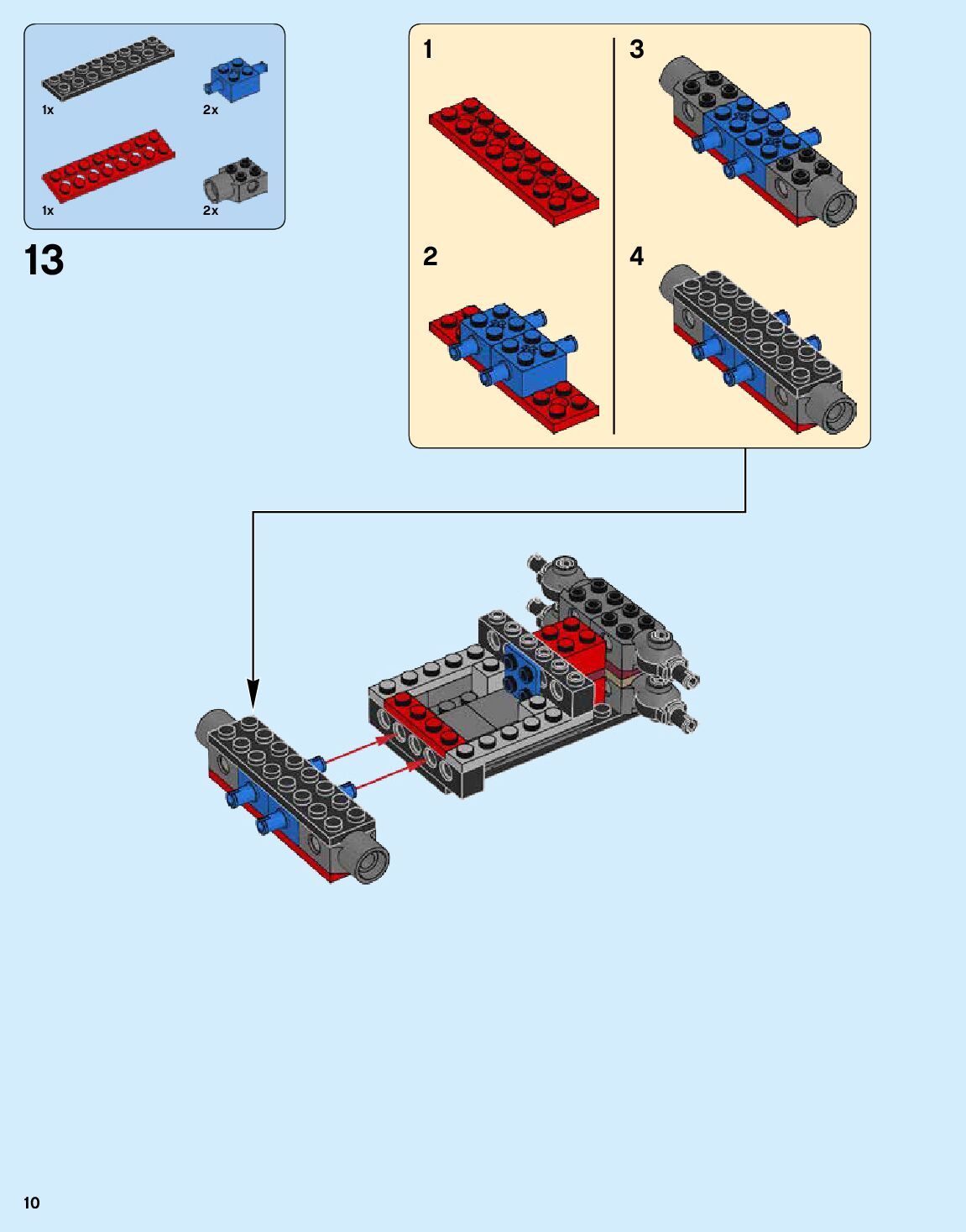 1x

2x

1x

2x

13

1

2

3

4

10