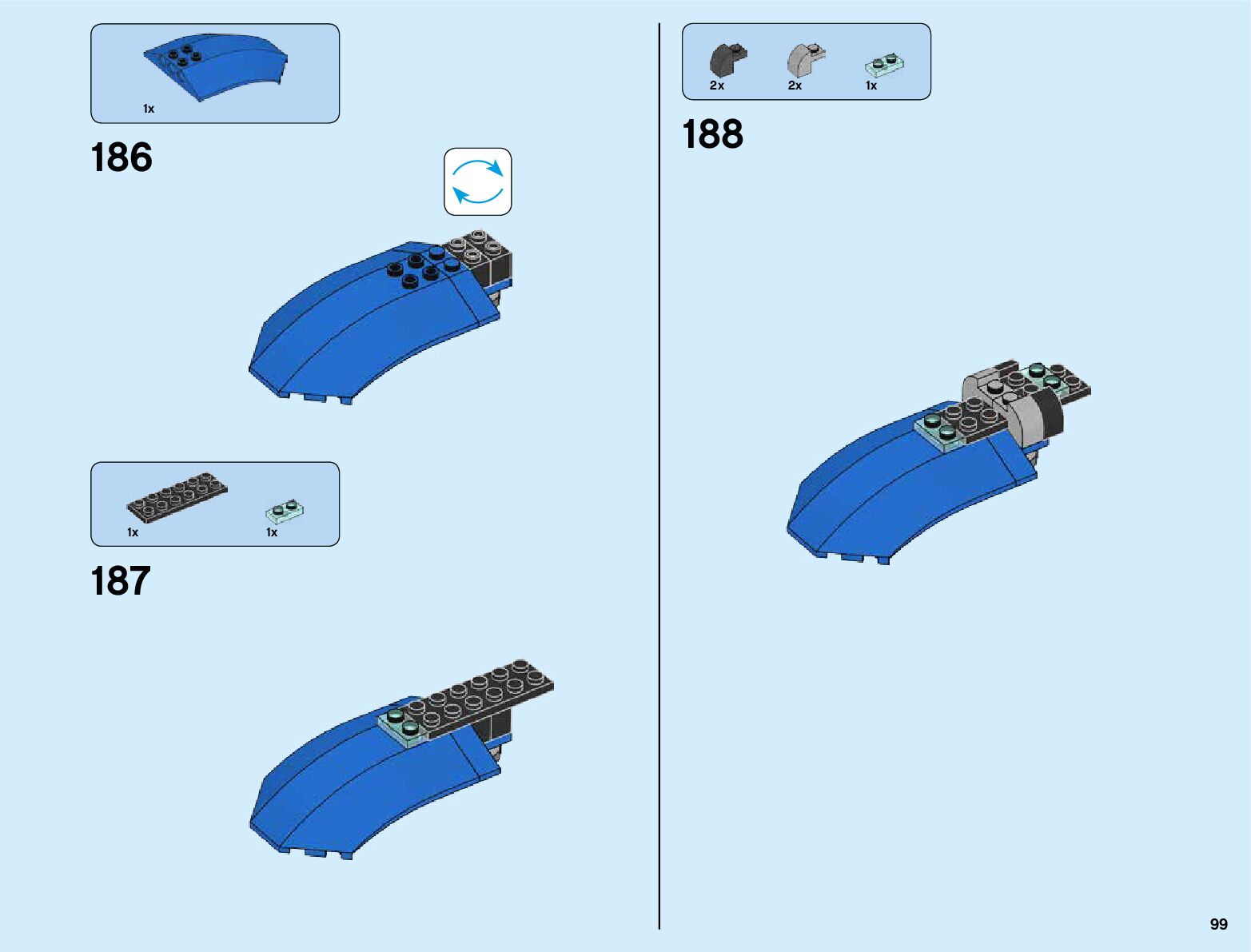 1x

186

1x

1x

187

2x

2x

1x

188

99