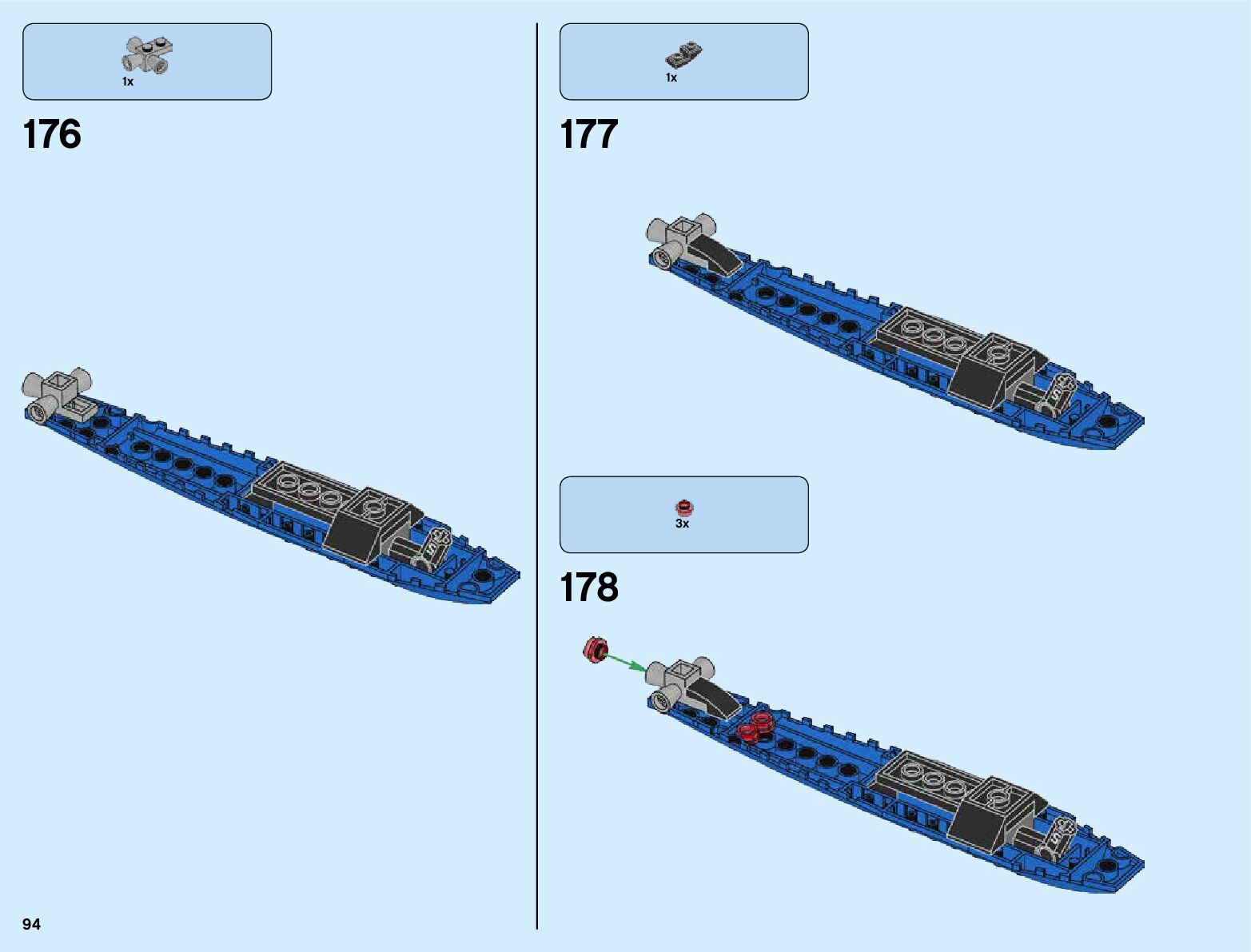 1x

176

1x

177

3x

178

94