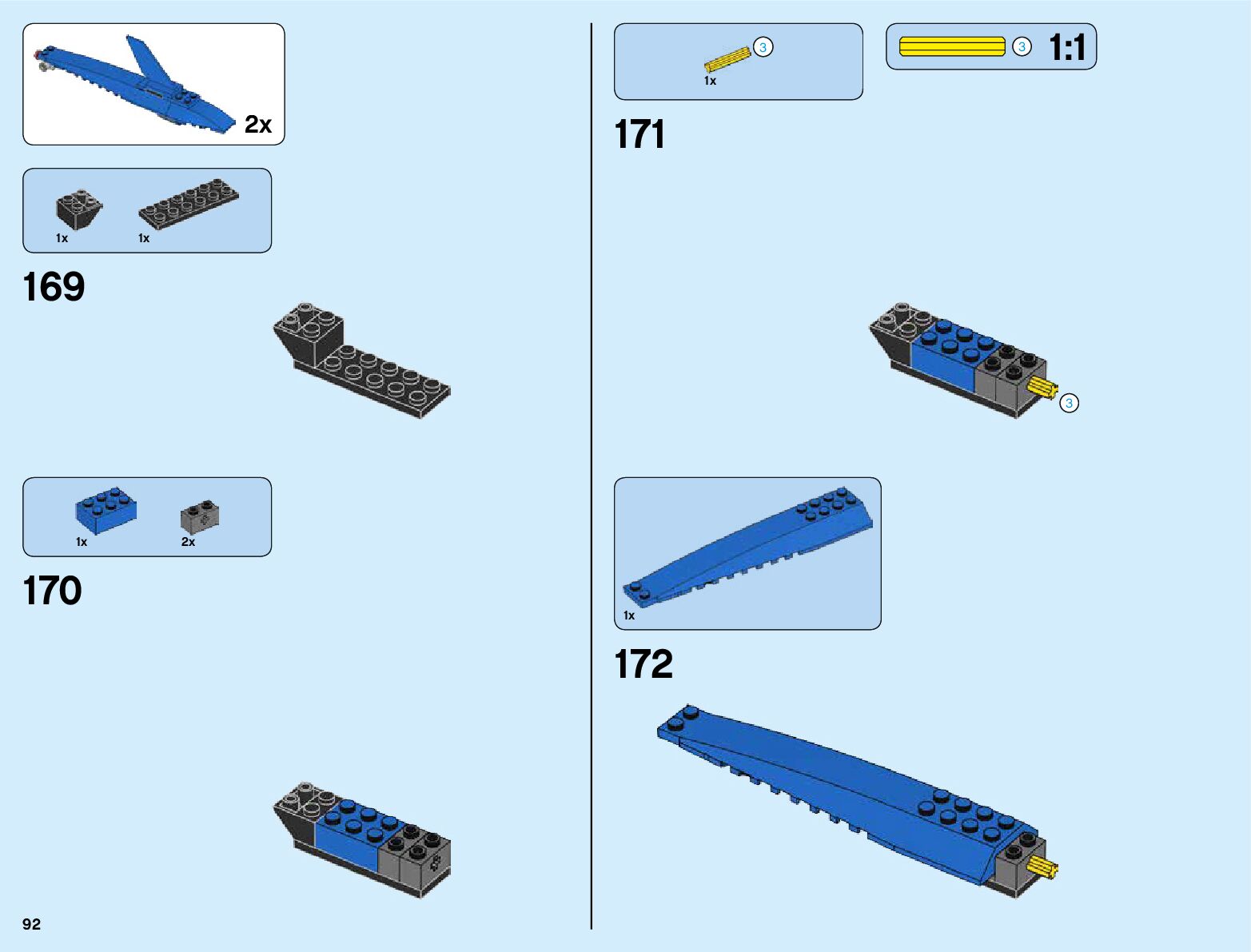 2x

1x 1x

169

1x 2x

170

92

3
1x

3 1:1

171

3

1x

172