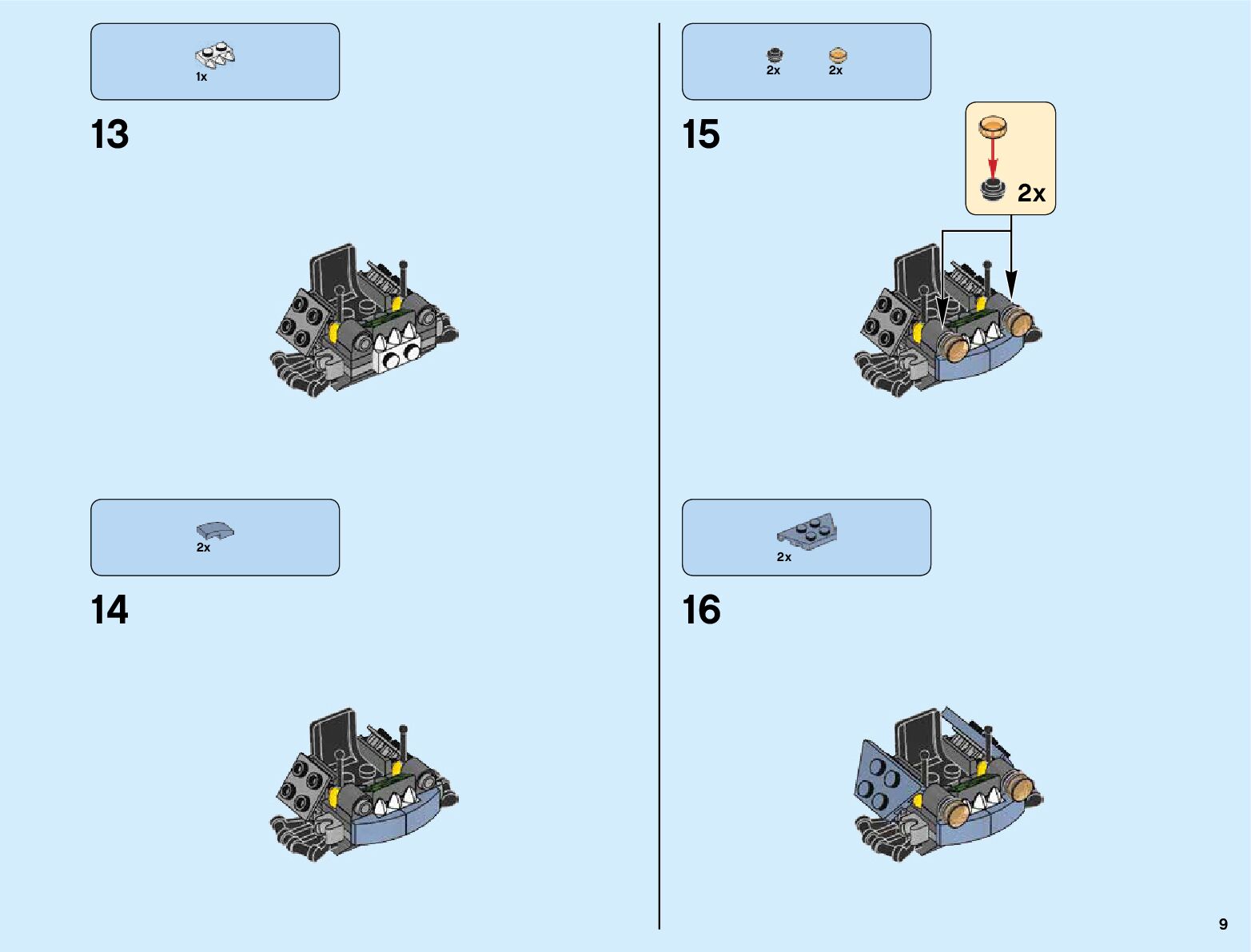 1x

13

2x

14

2x 2x

15

2x

2x

16

9