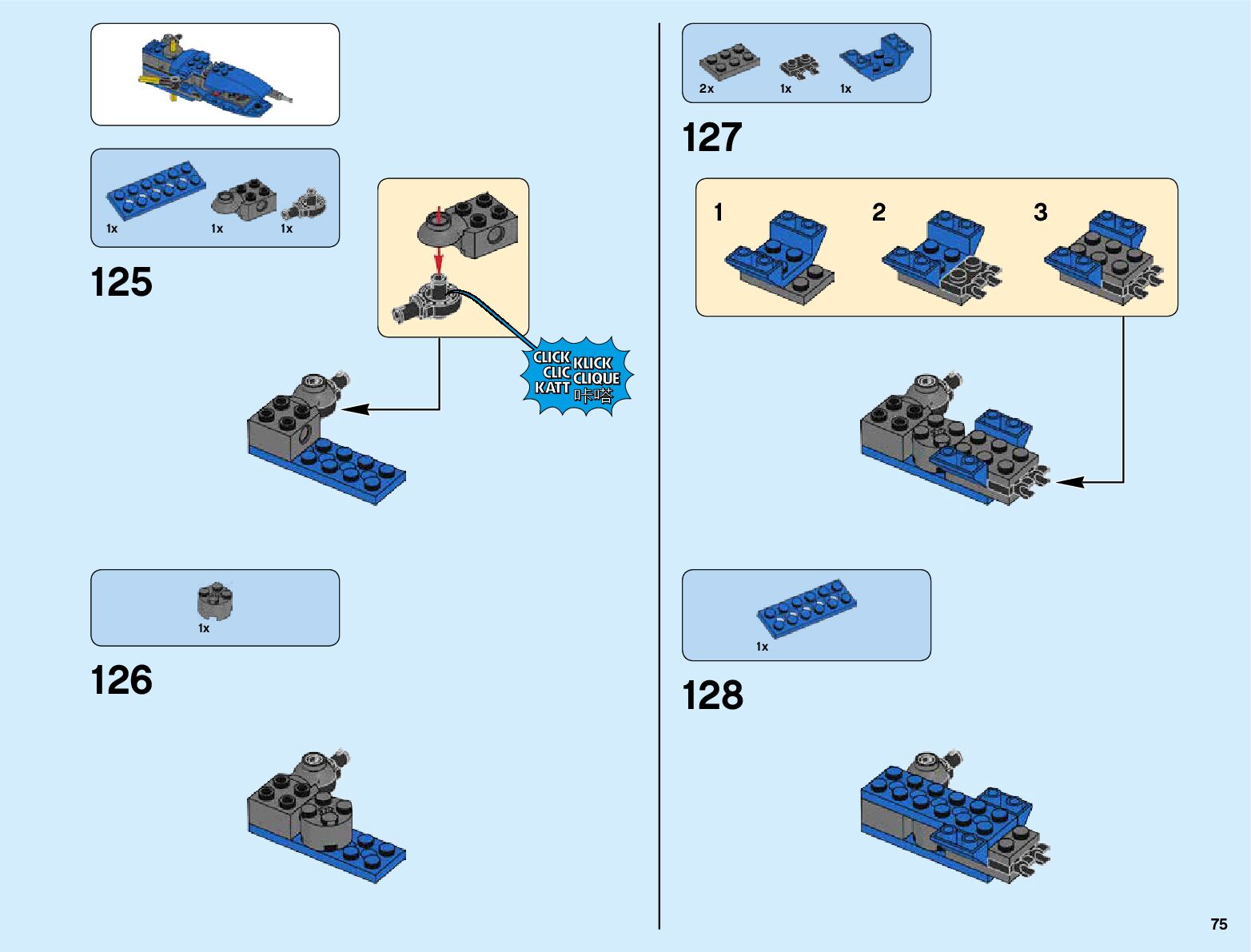 1x 1x 1x

125

CLICK KLICK
CLIC CLIQUE
KATT 咔嗒

1x

126

2x 1x 1x

127

1 2 3

1x

128

75