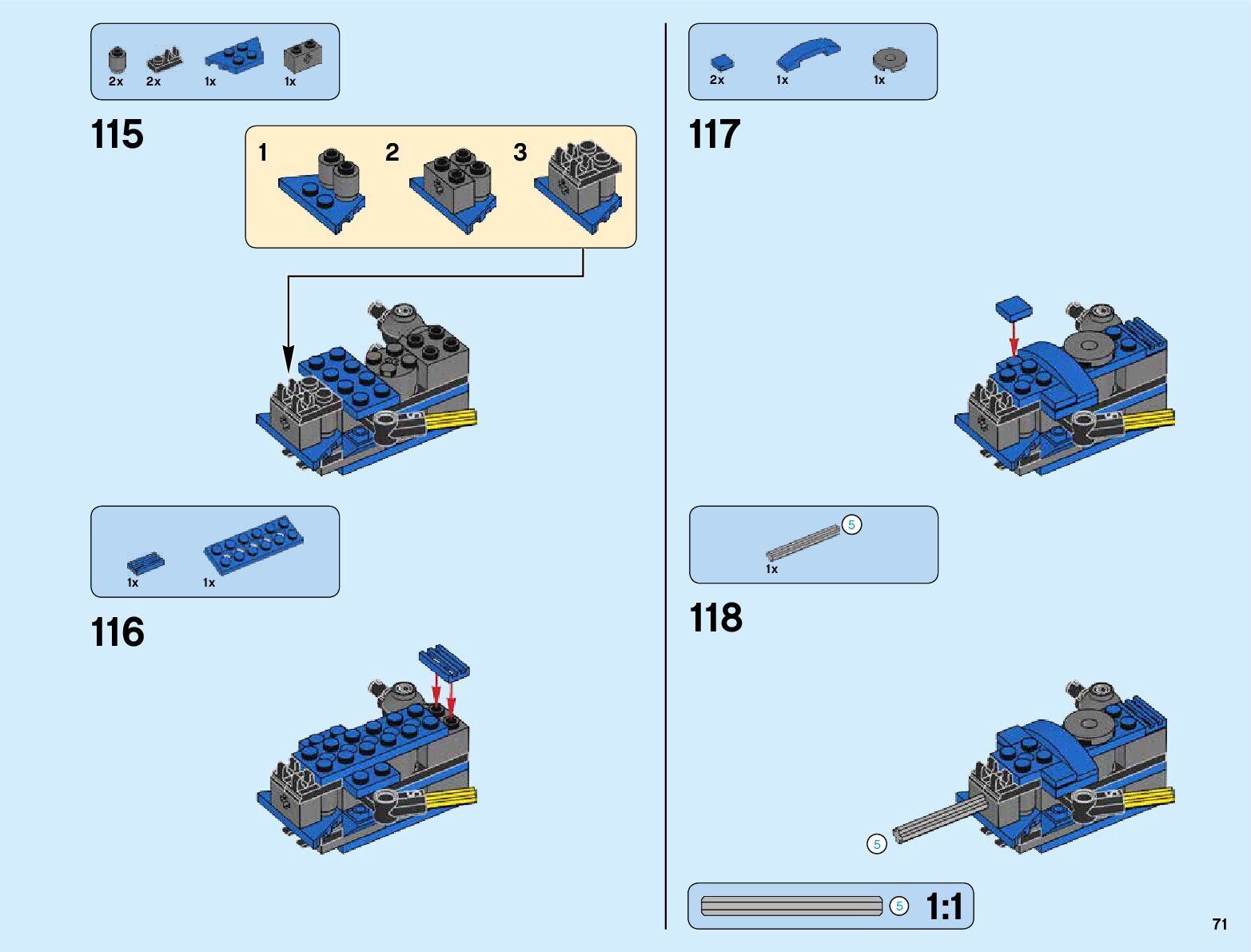 2x 2x 1x 1x

115

1 2 3

1x 1x

116

2x 1x 1x

117

5

1x

118

5

5 1:1

71