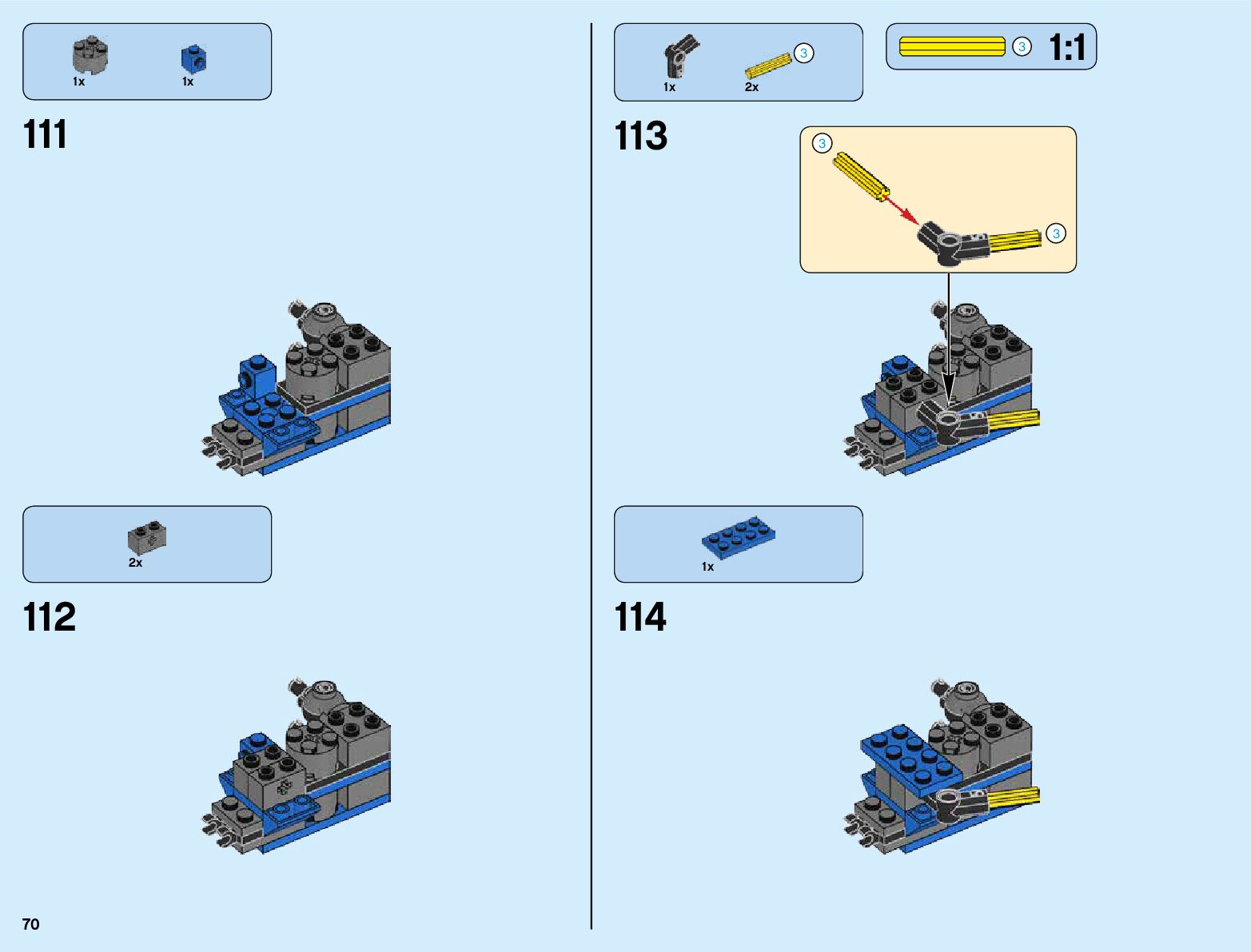 1x 1x

111

2x

112

70

1x 2x 3

3 1:1

113

3

3

1x

114