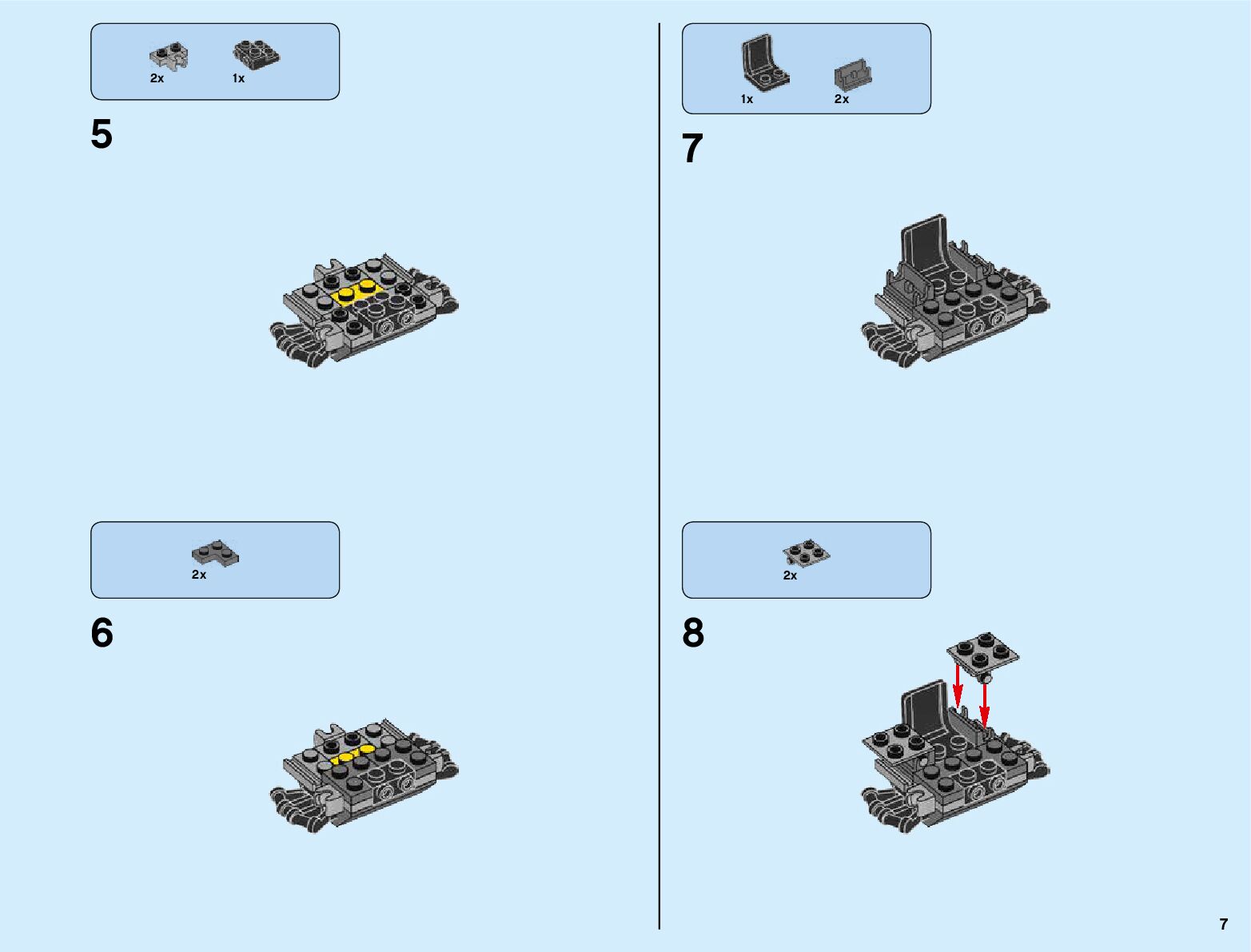 2x 1x

5

2x

6

1x 2x

7

2x

8

7