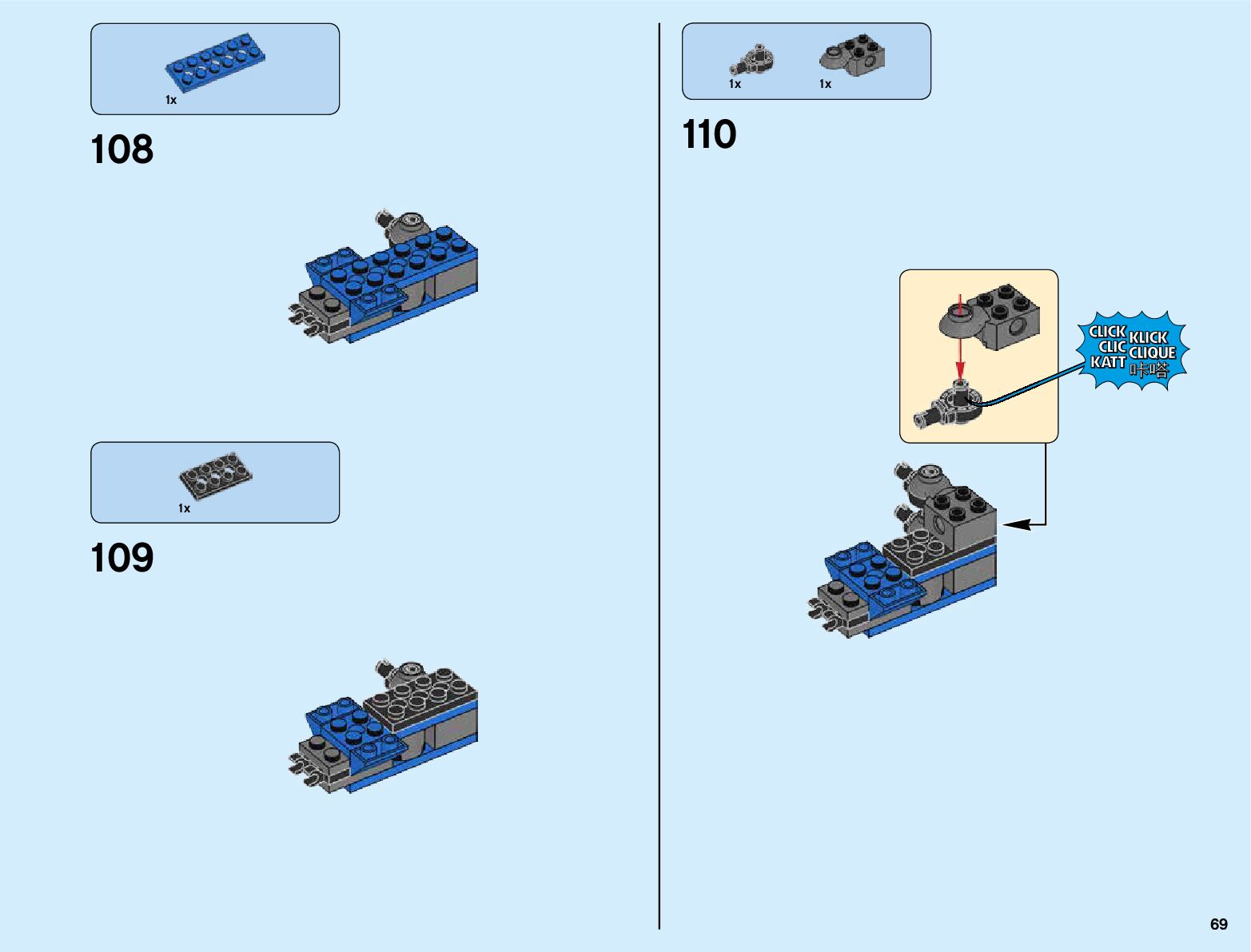 1x

108

1x

109

1x 1x

110

CLICK KLICK
CLIC CLIQUE
KATT 咔嗒

69