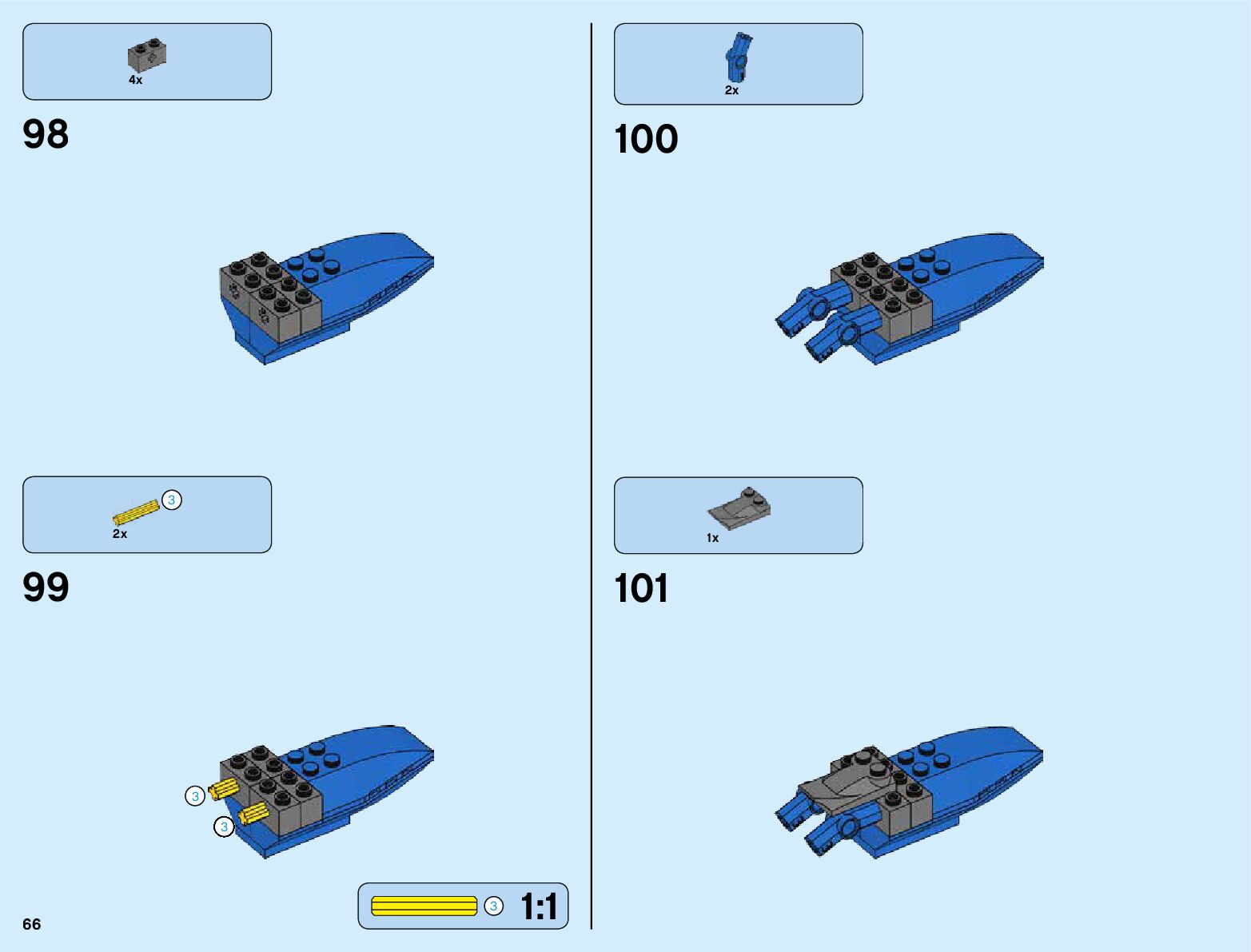 4x

98

2x

3

99

3

3

3 1:1

66

2x

100

1x

101