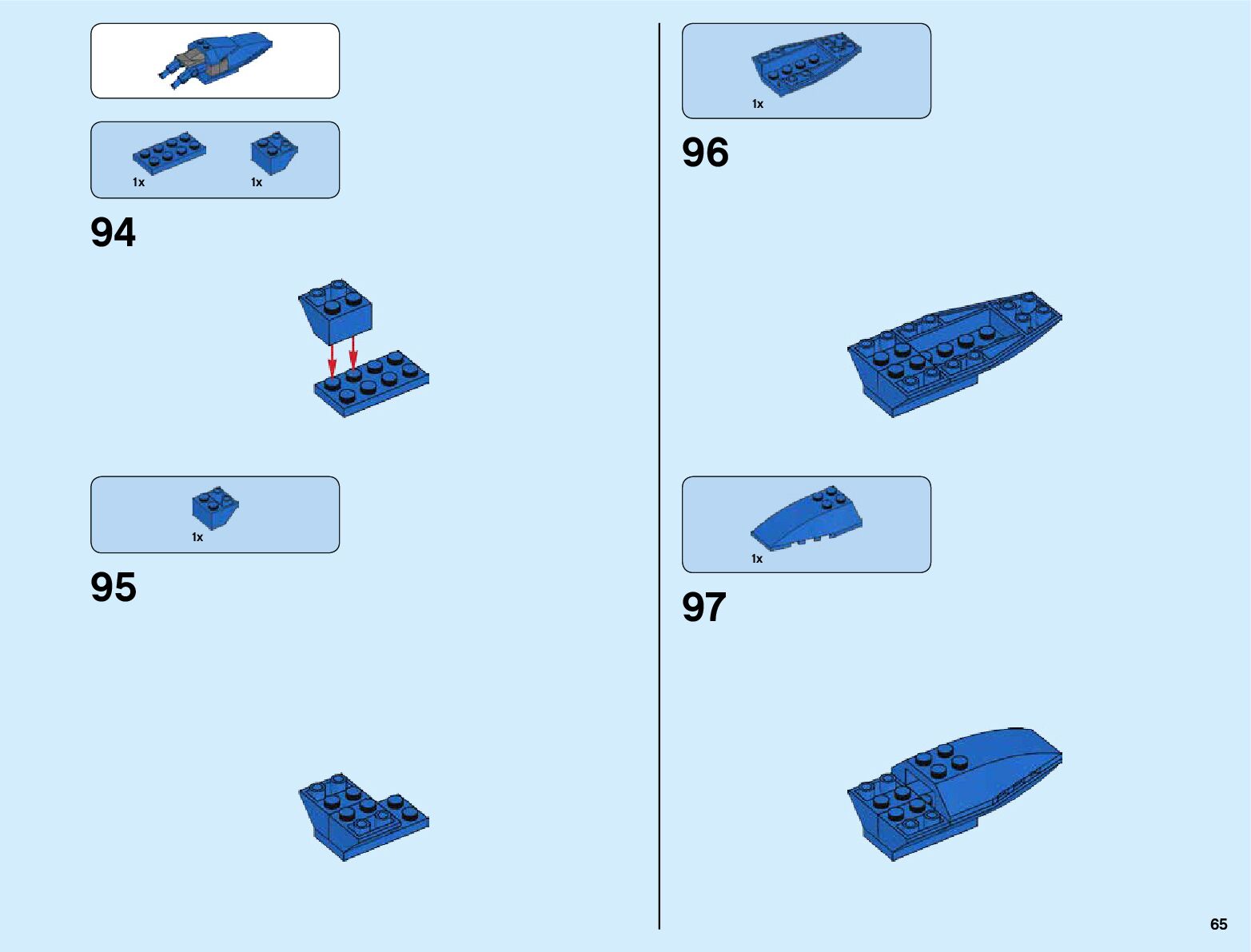 1x 1x

94

1x

95

1x

96

1x

97

65