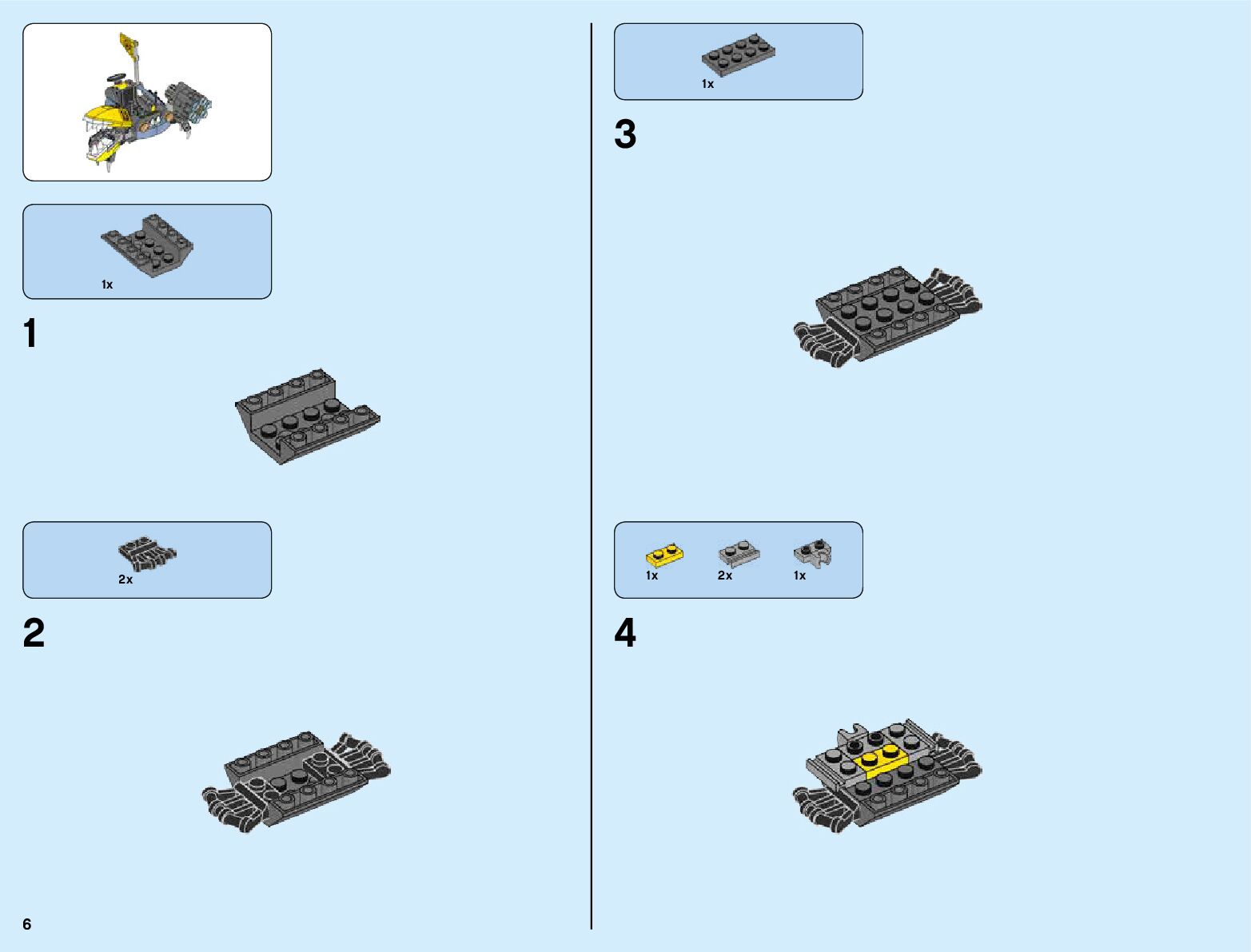 1x

1

2x

2

6

1x

3

1x 2x 1x

4