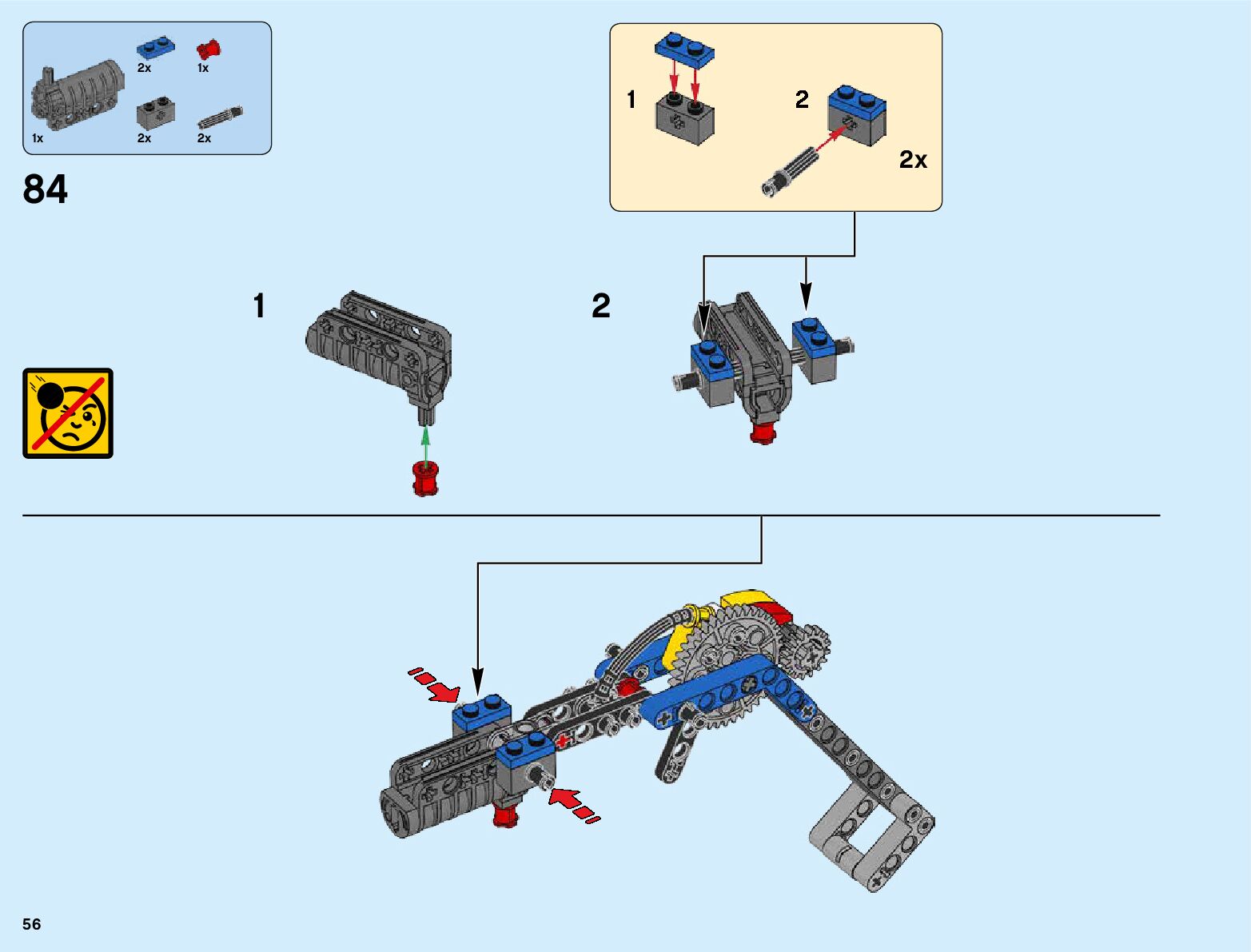 2x 1x
1x 2x 2x

84

1 2
2x

1 2

56