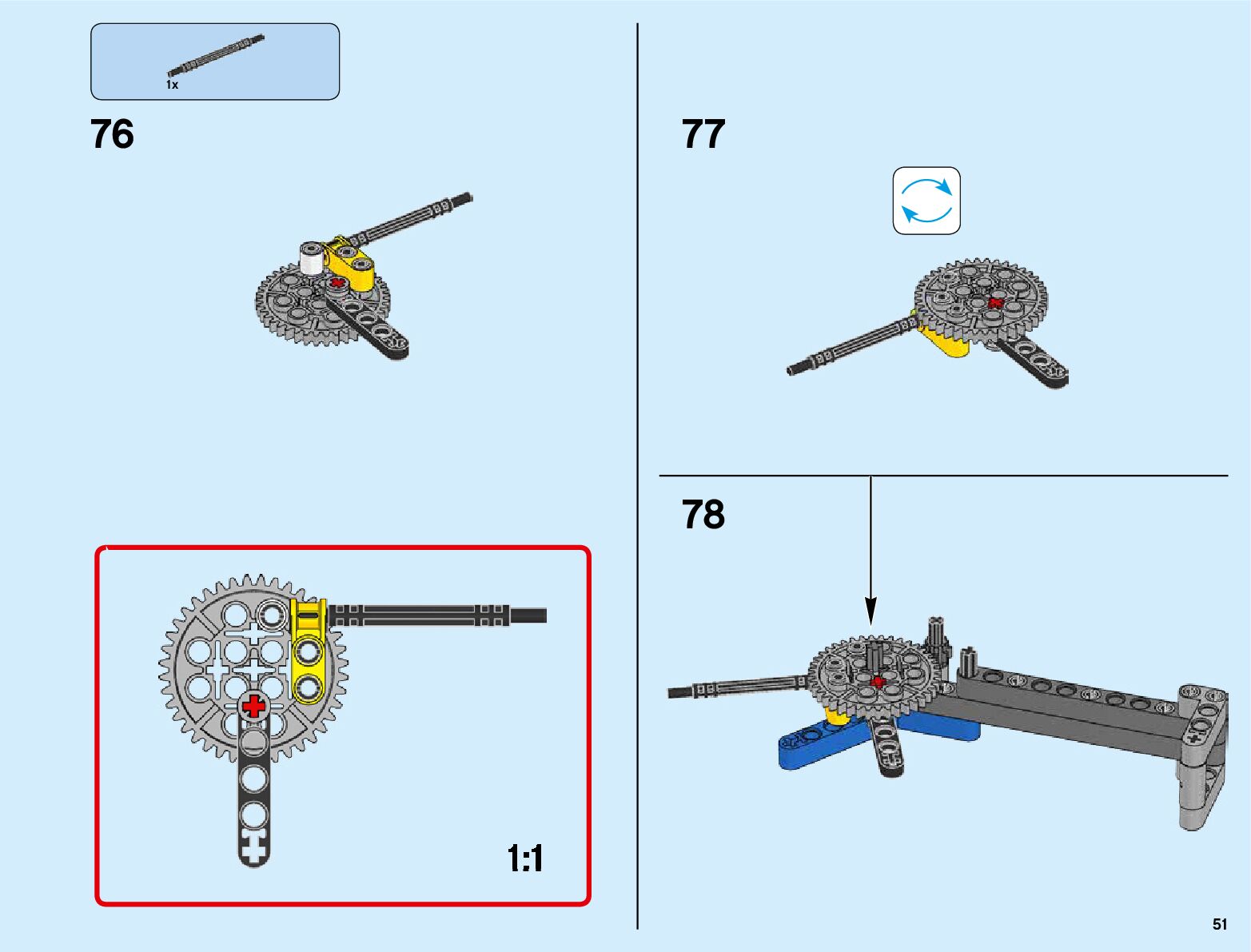 1x

76

1:1

77

78

51