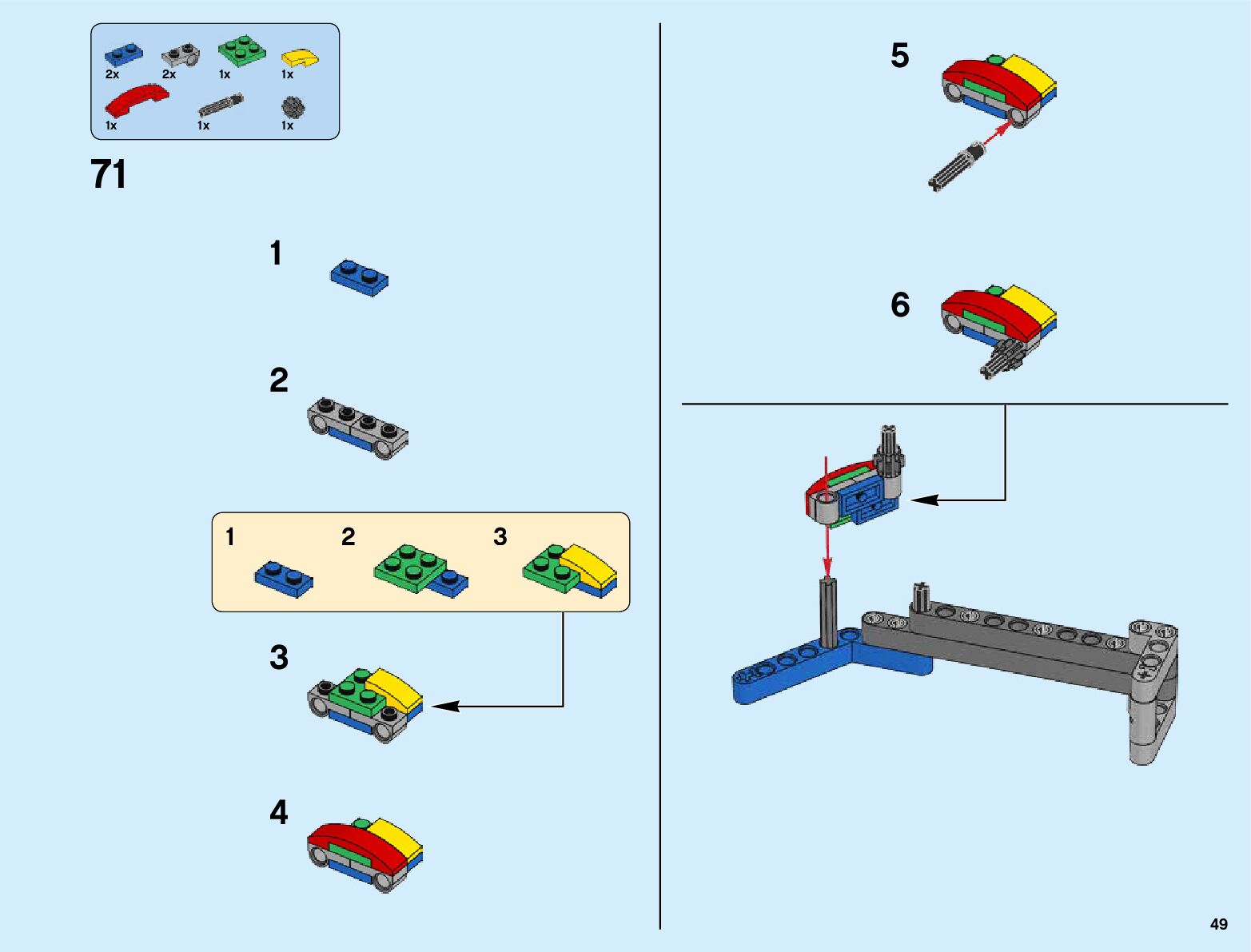 2x 2x 1x 1x
1x 1x 1x

71

1

2

1 2 3

3

4

5

6

49