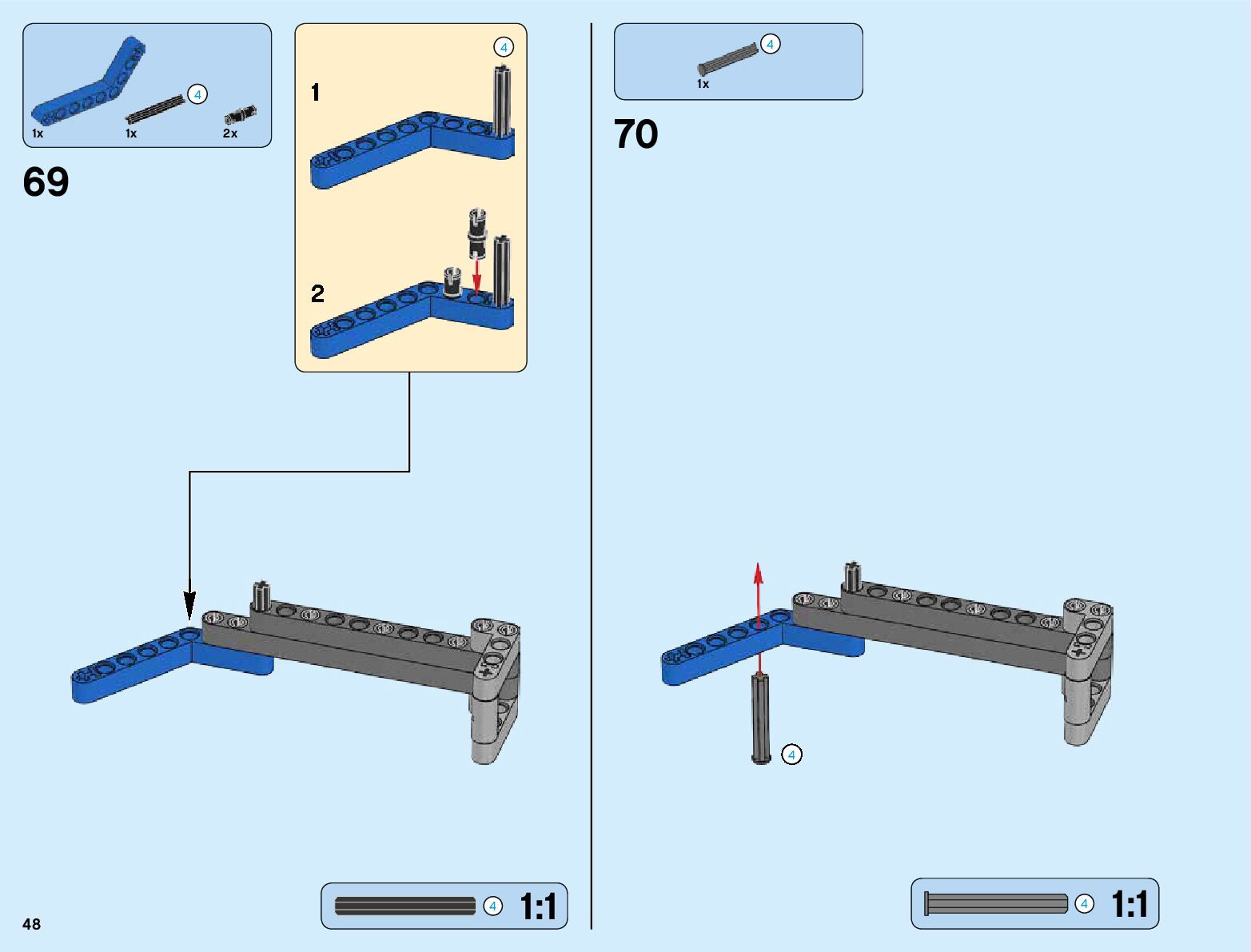 1x
1x
4
2x

69

4
1

2

4
1:1

48

4
1x

70

4

4
1:1