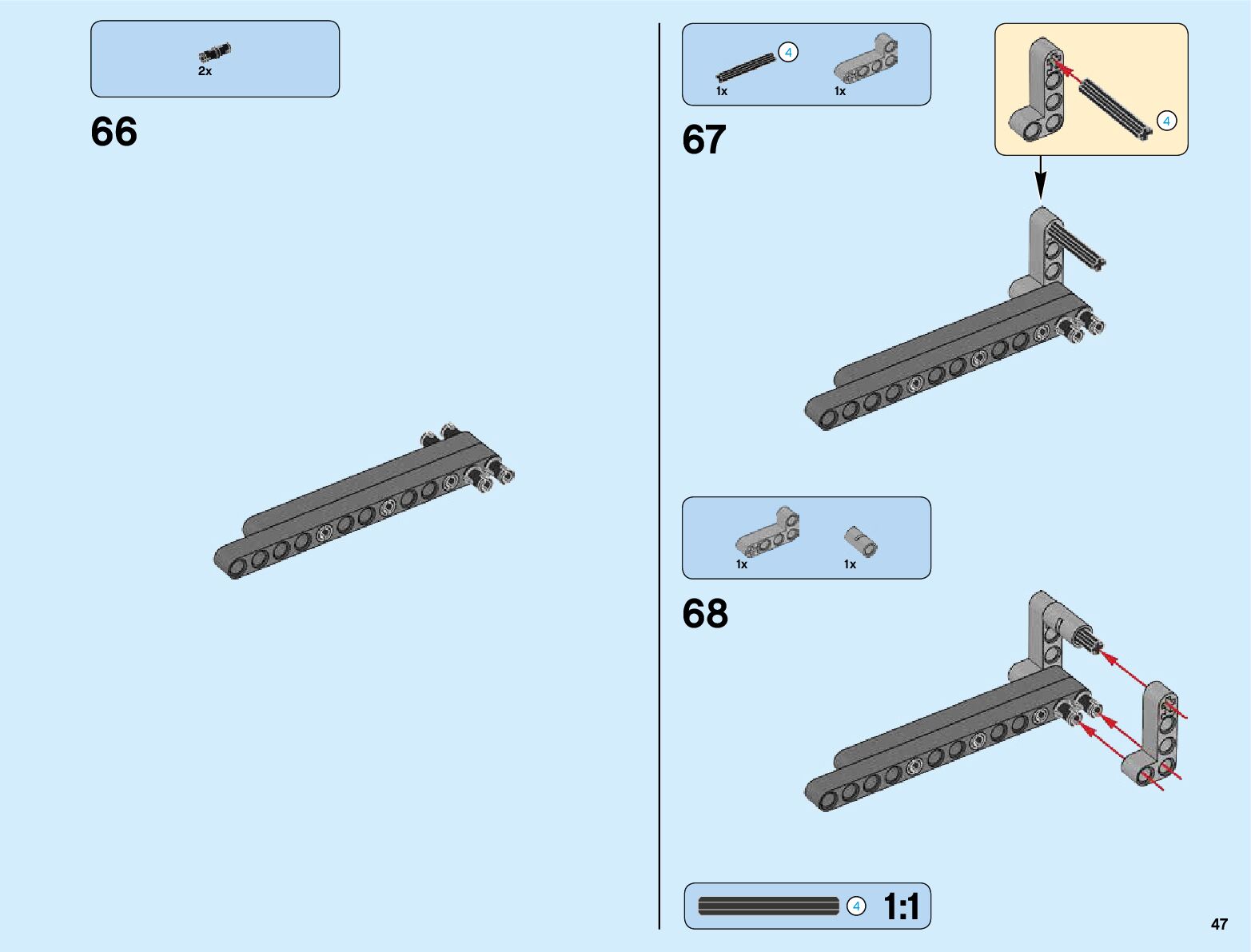 2x

66

4

1x

1x

67

4

1x

1x

68

4

1:1

47