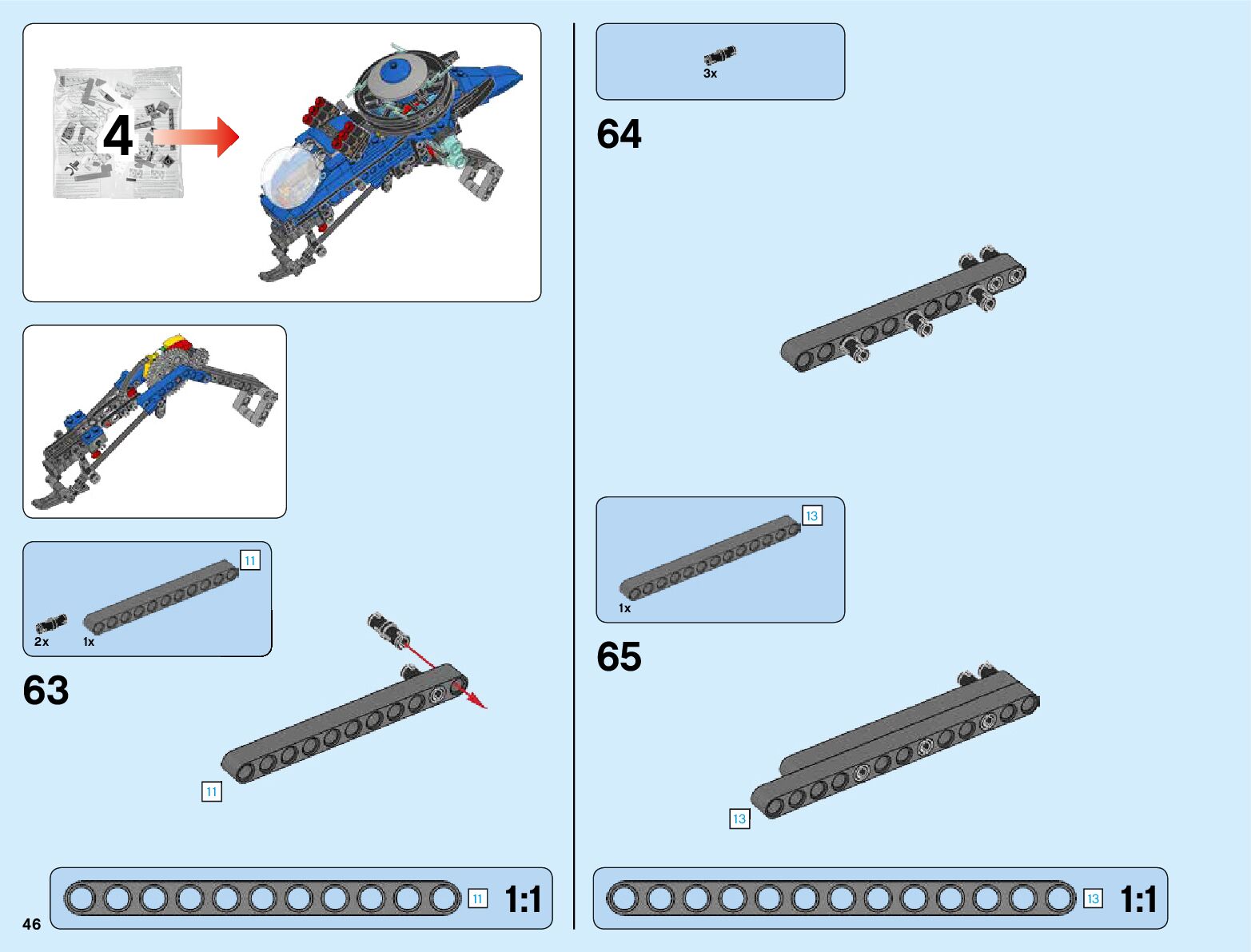 4

11

2x 1x

63

11

11 1:1

46

3x

64

13

1x

65

13

13 1:1