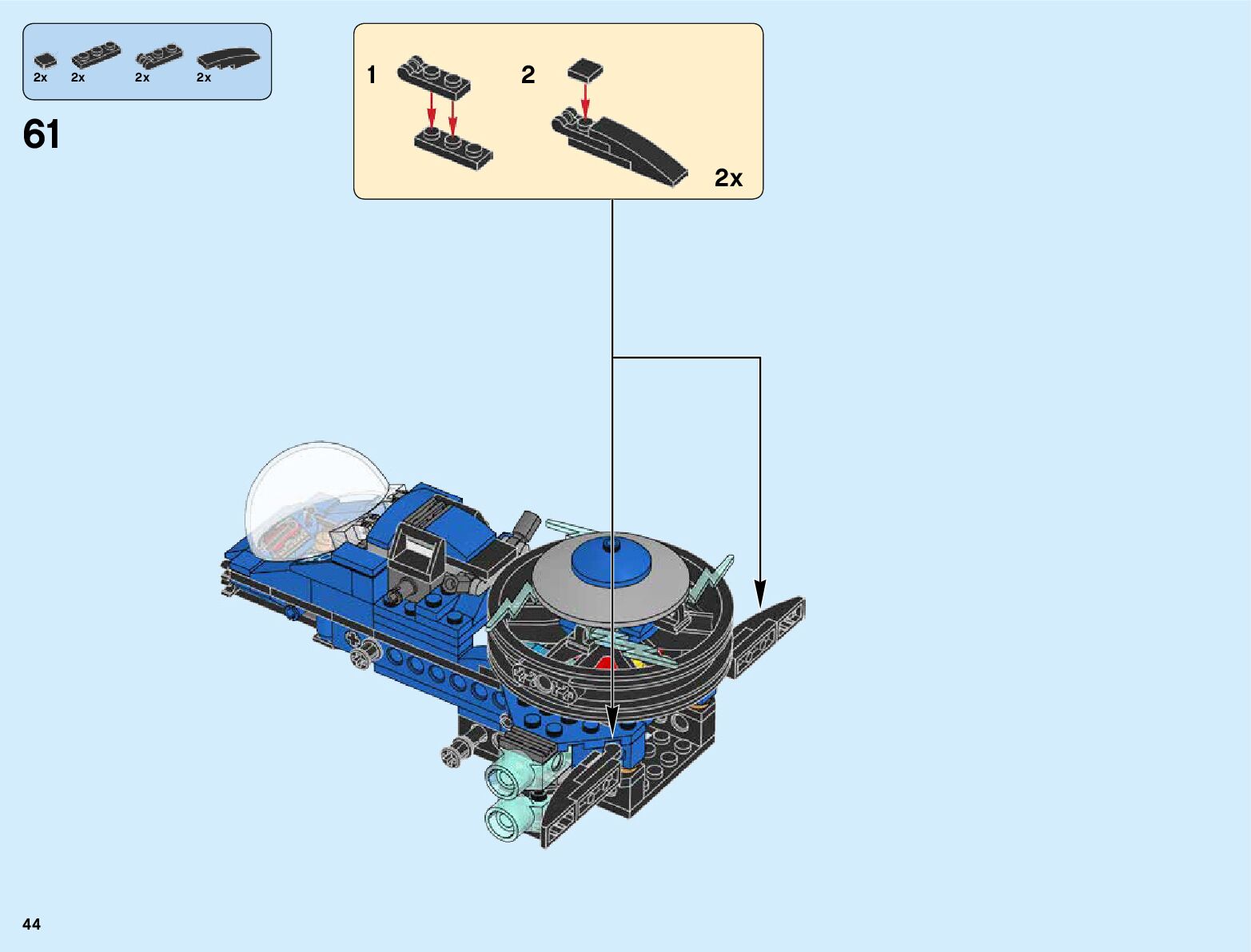 2x 2x 2x 2x

61

1

2

2x

44