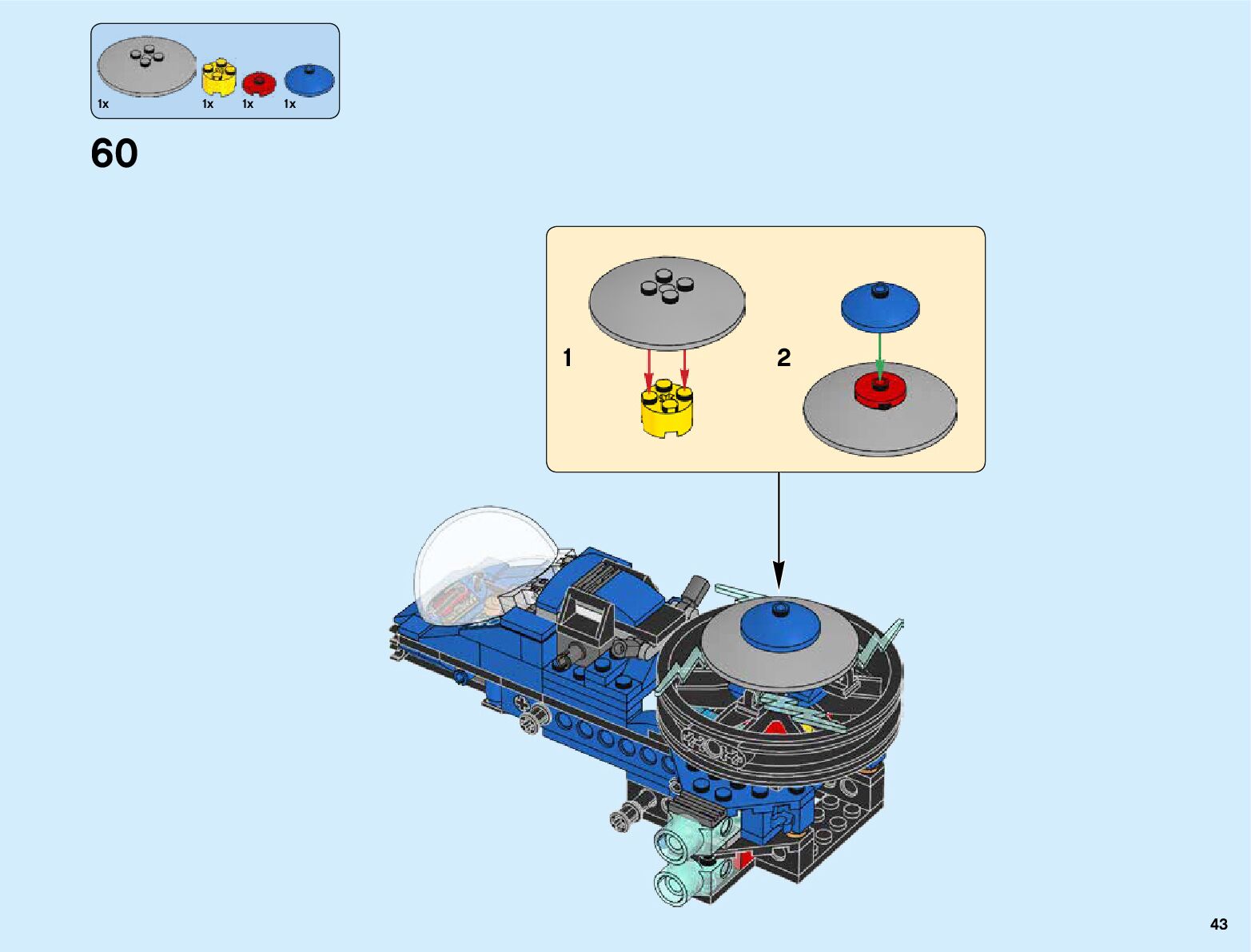 1x 1x 1x 1x

60

1

2

43