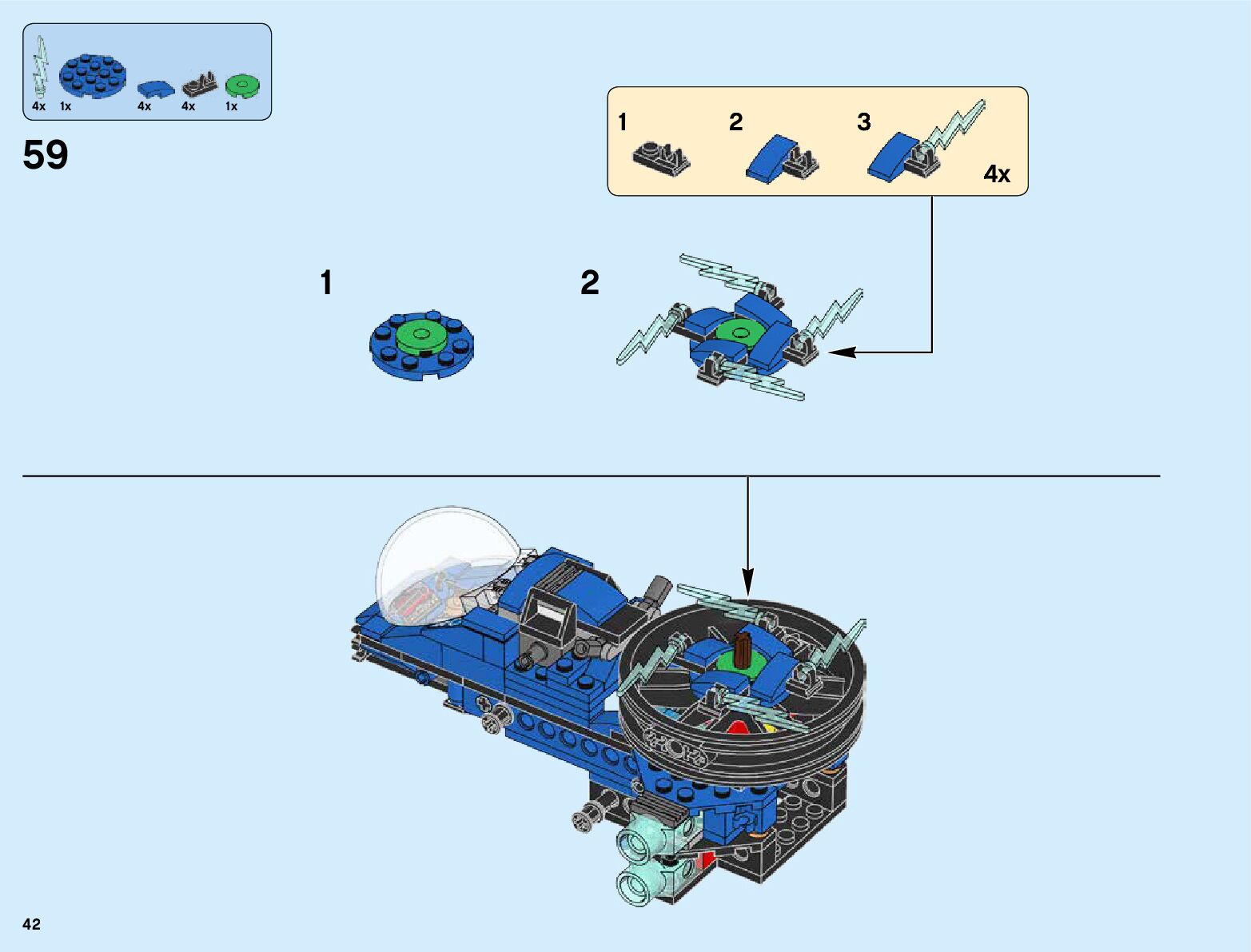 4x 1x 4x 4x 1x

59

1 2 3
4x

1

2

42