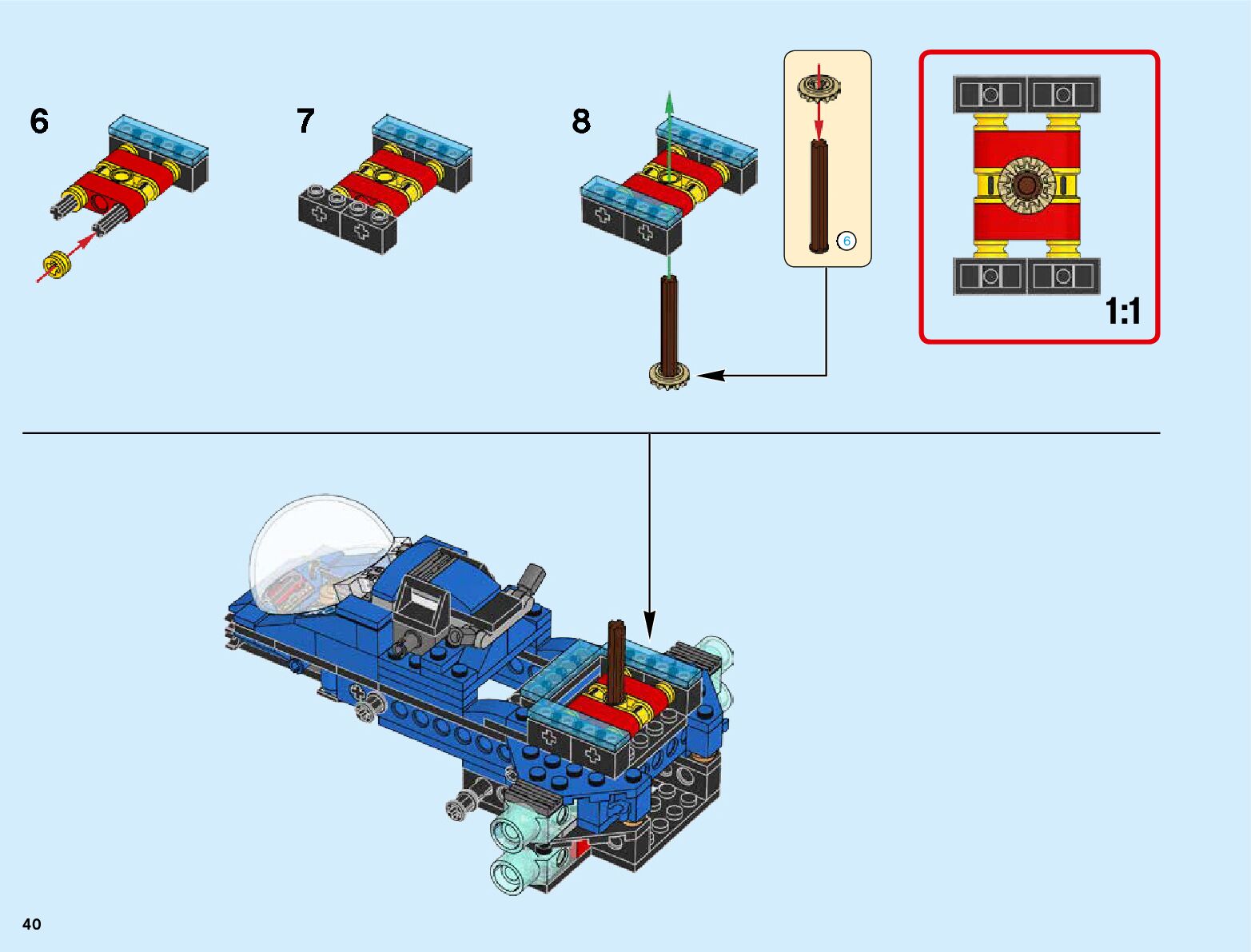 6

7

8

6

1:1

40