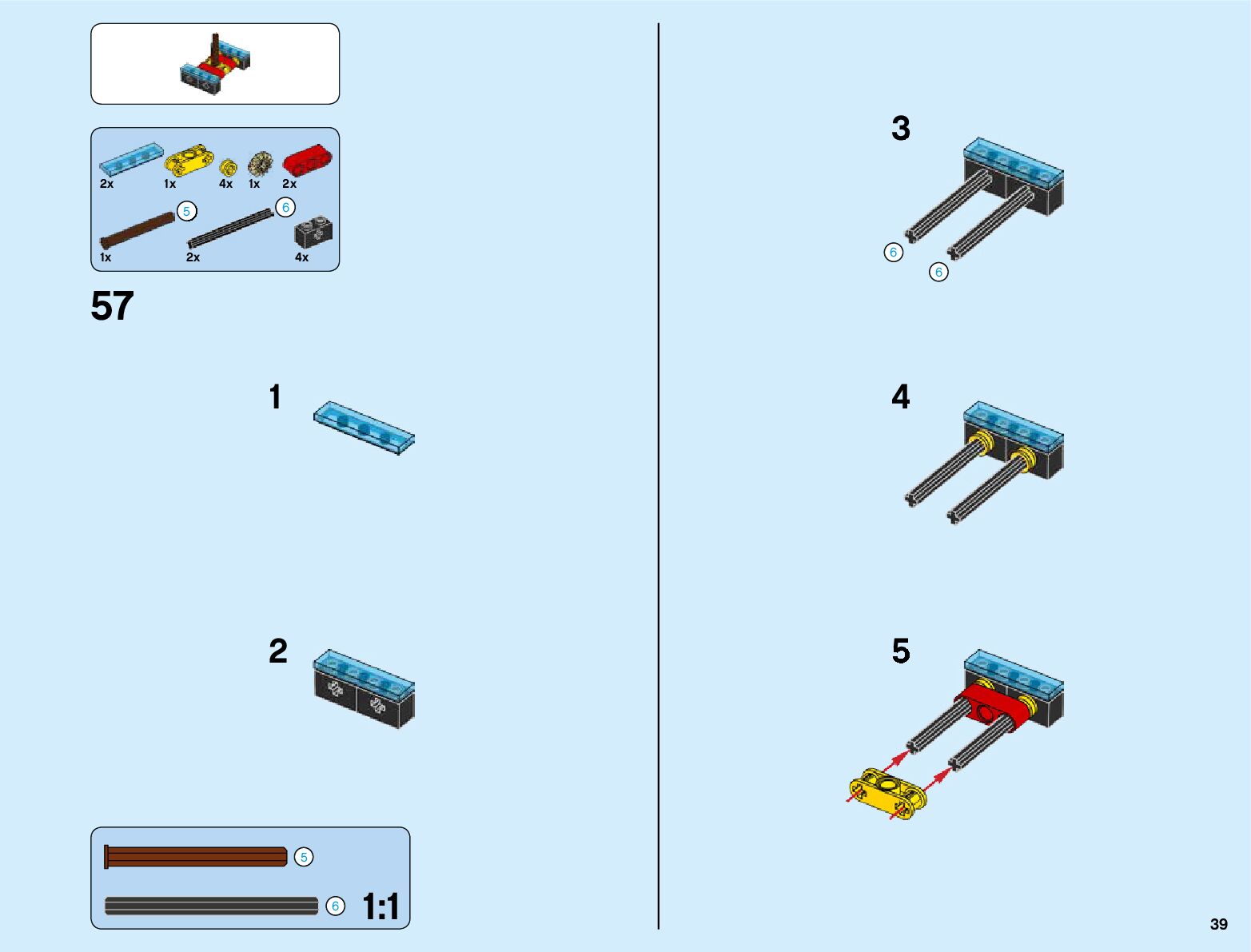 2x 1x 4x 1x 2x

5 6

1x 2x 4x

57

1

2

5

6 1:1

3

6 6

4

5

39