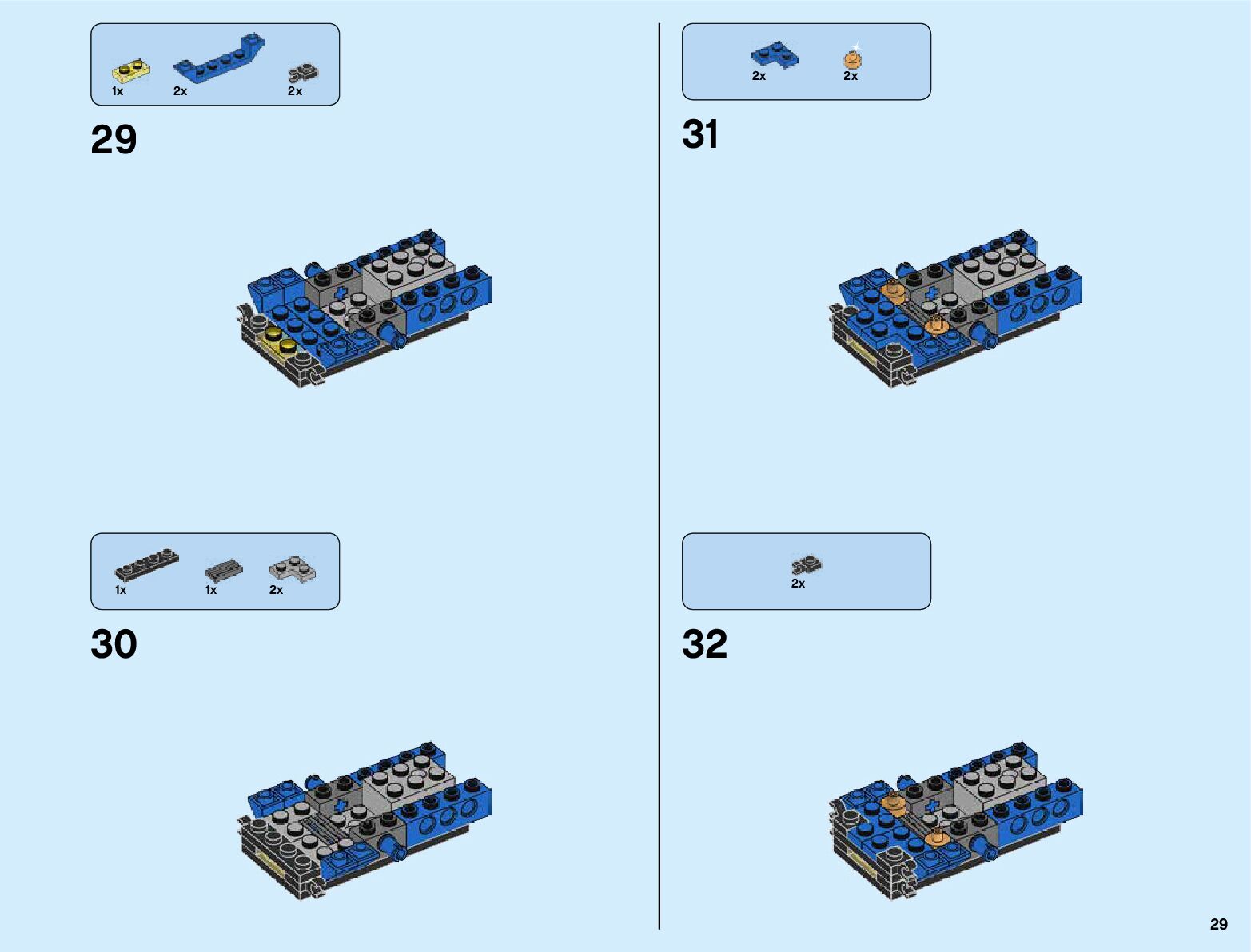 1x 2x 2x

29

1x 1x 2x

30

2x 2x

31

2x

32

29