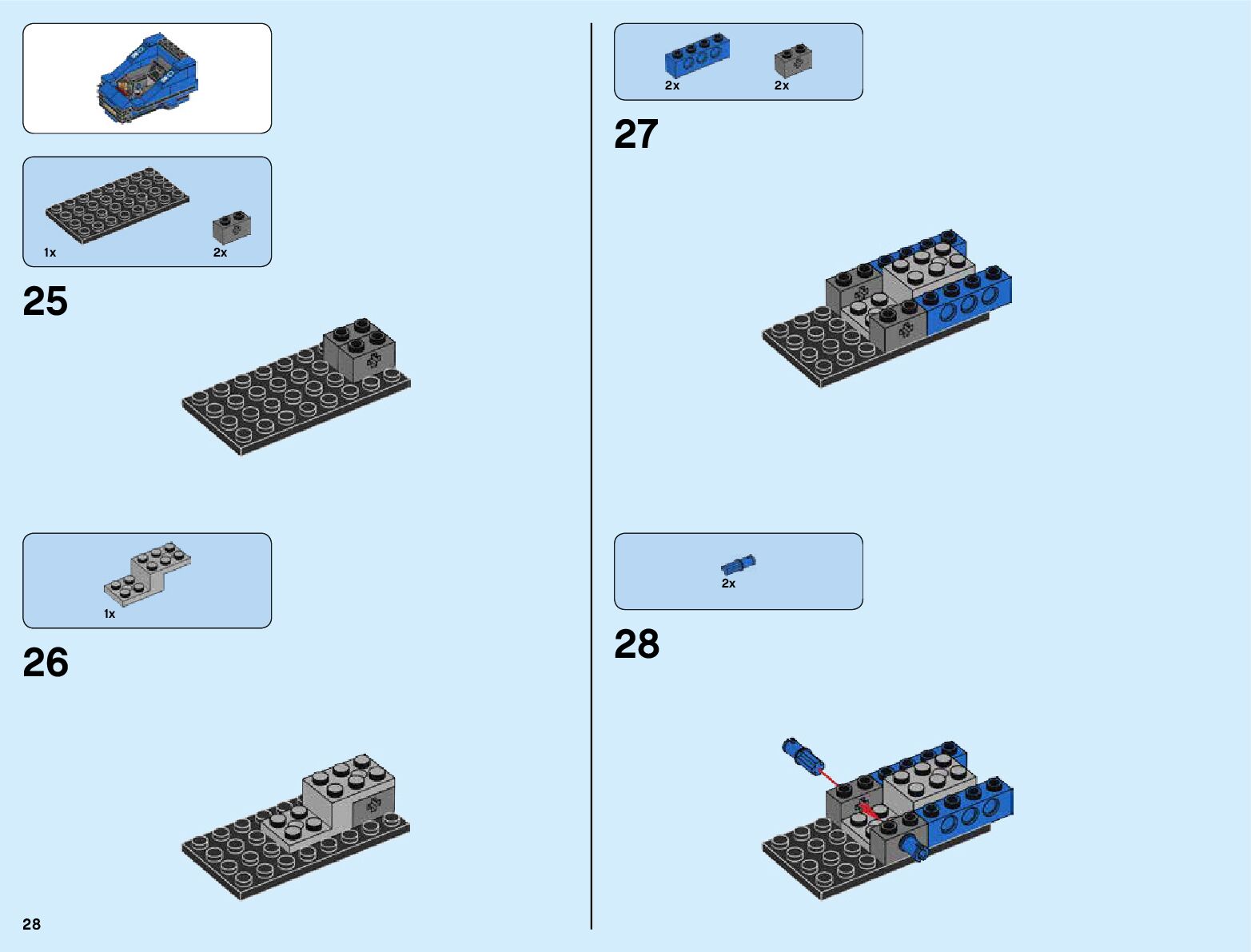 1x

2x

25

1x

26

28

2x

2x

27

2x

28