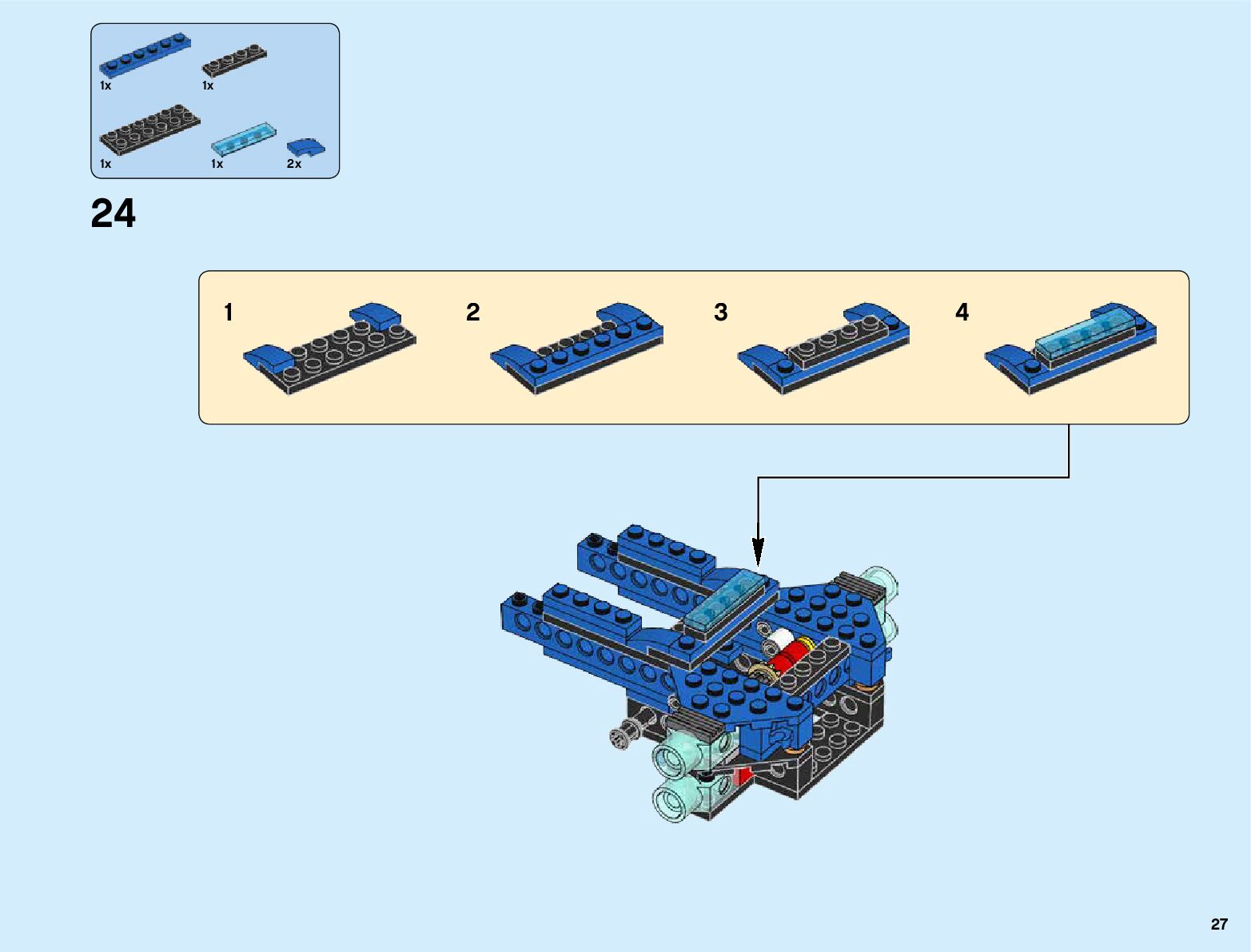 1x 1x

1x 1x 2x

24

1

2

3

4

27