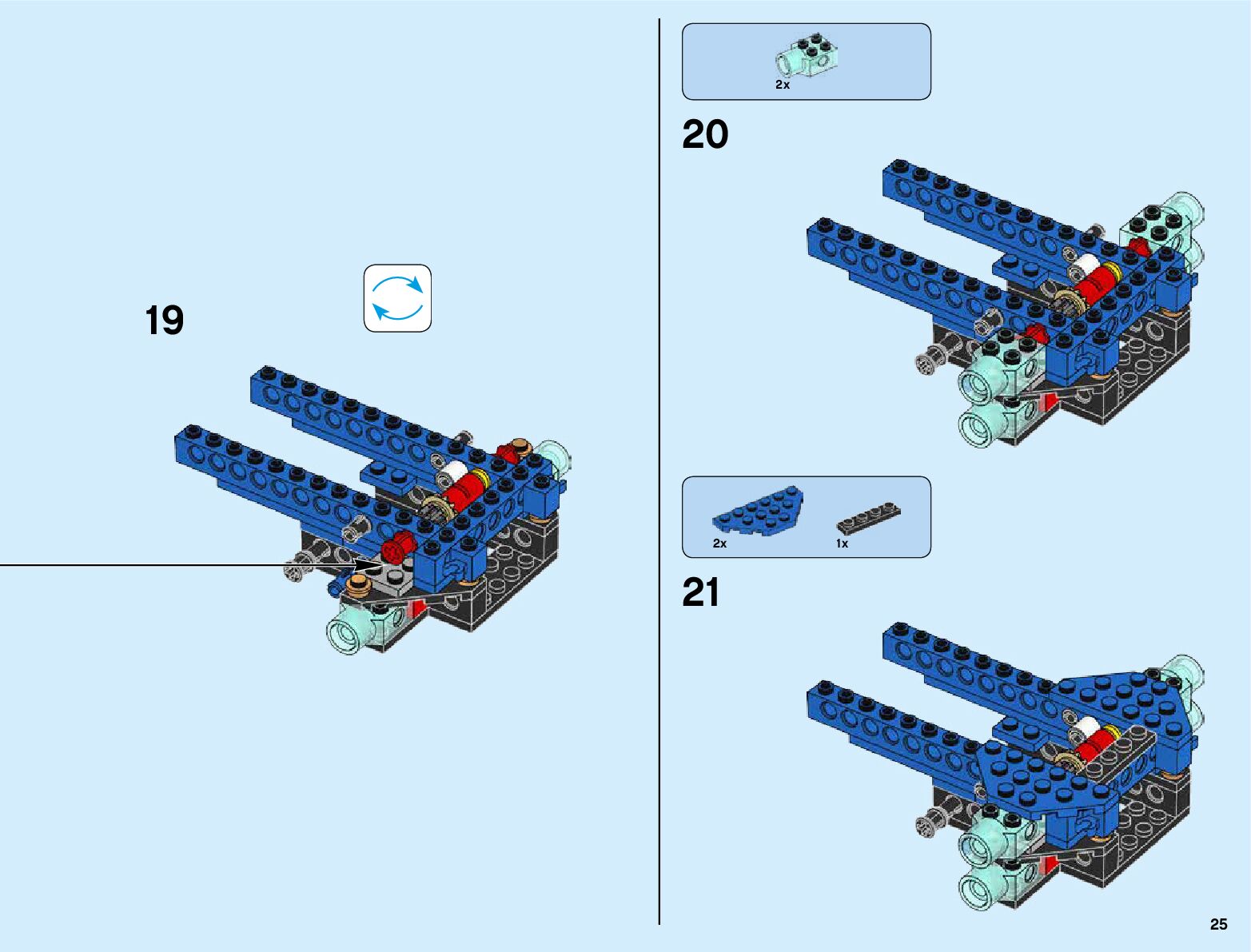 19

2x

20

2x

1x

21

25