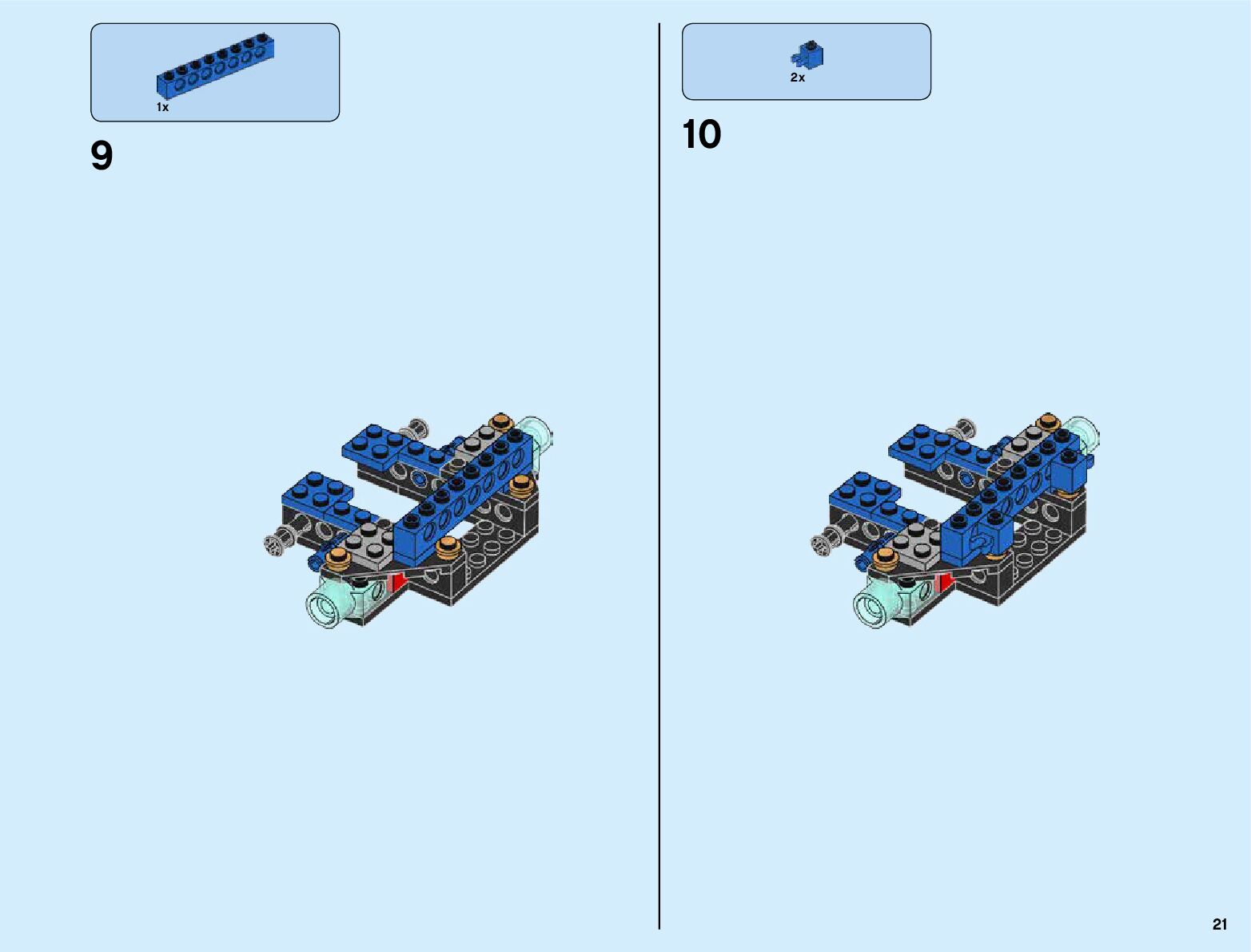 1x

9

2x

10

21