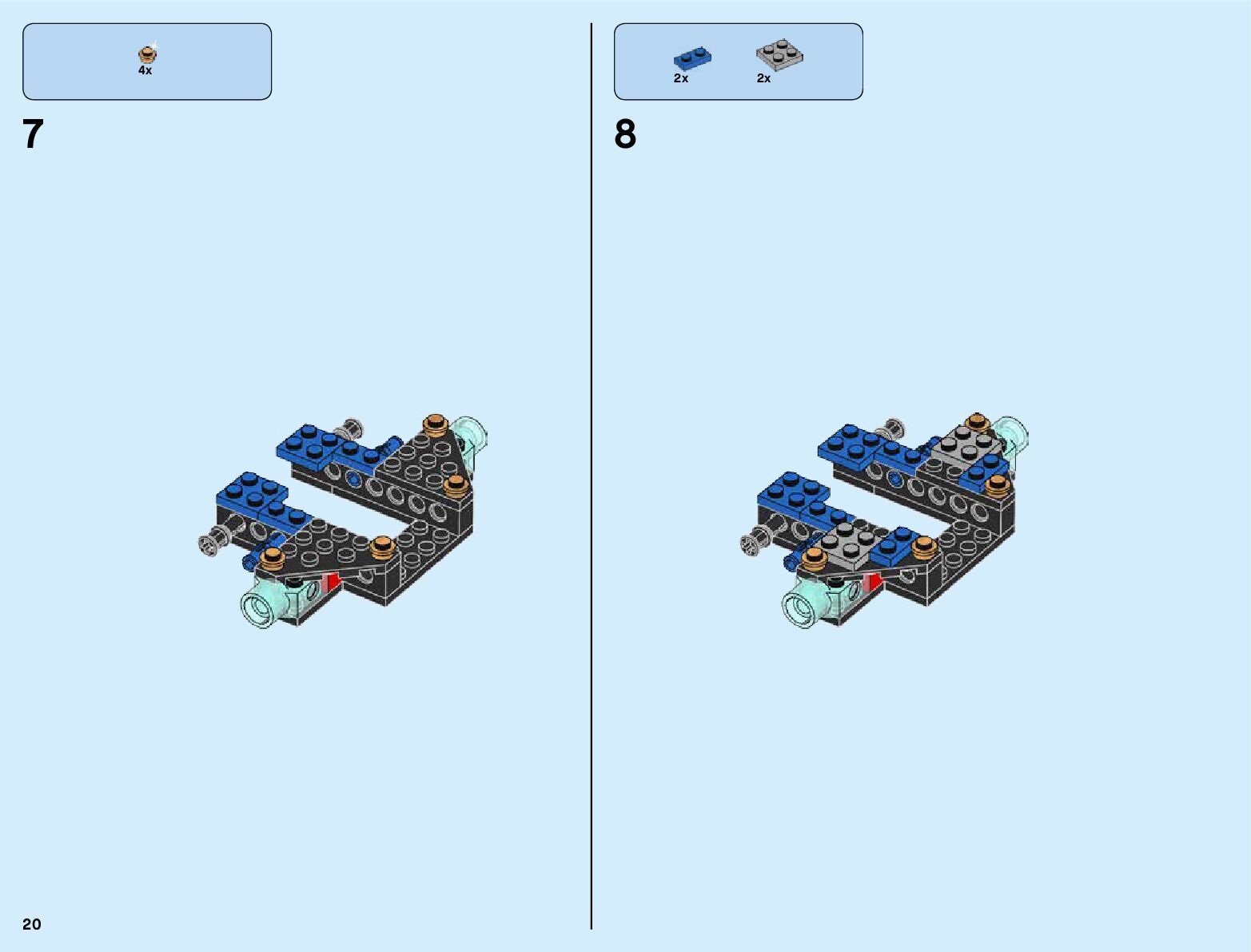 4x

7

2x 2x

8

20