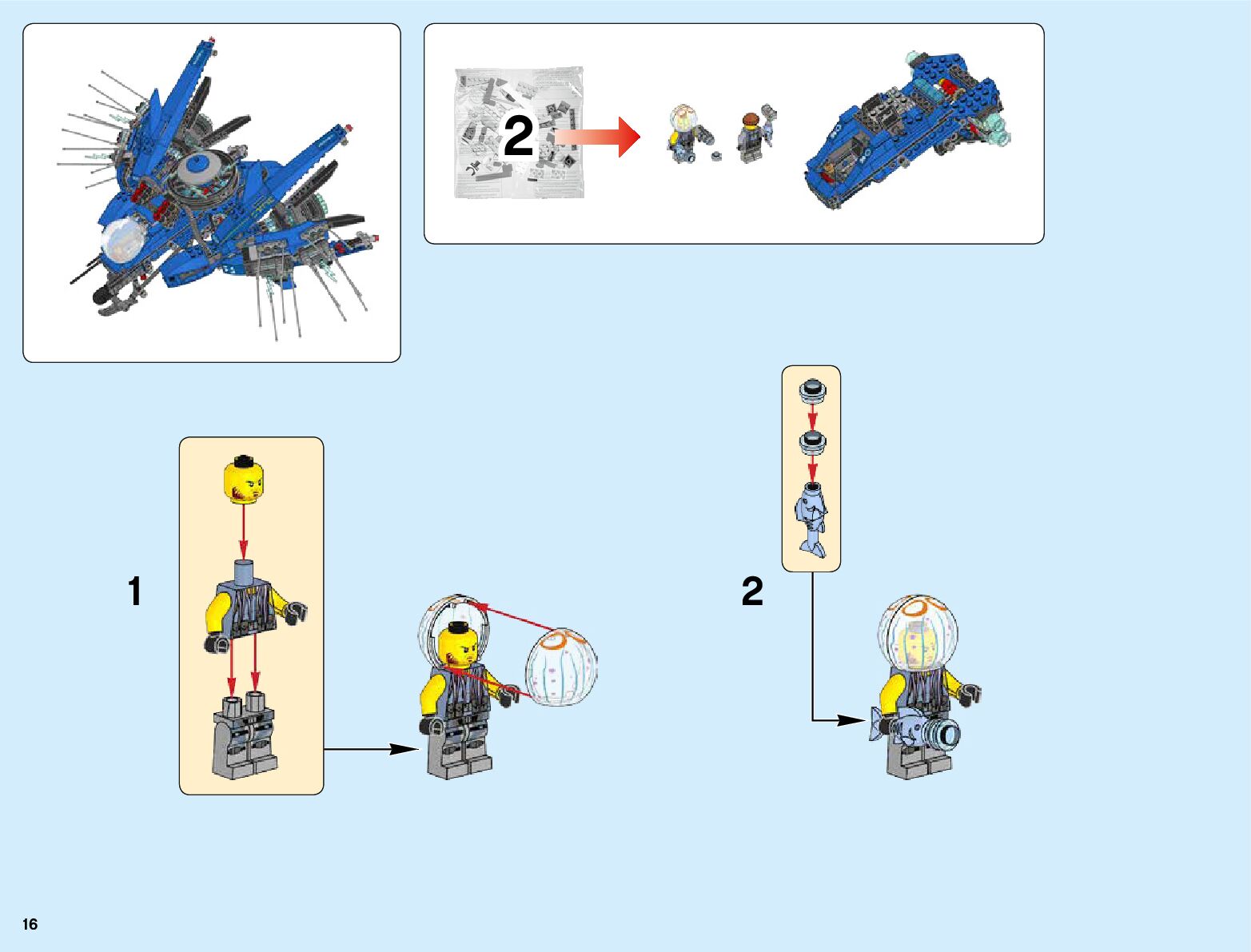 2

1

2

16