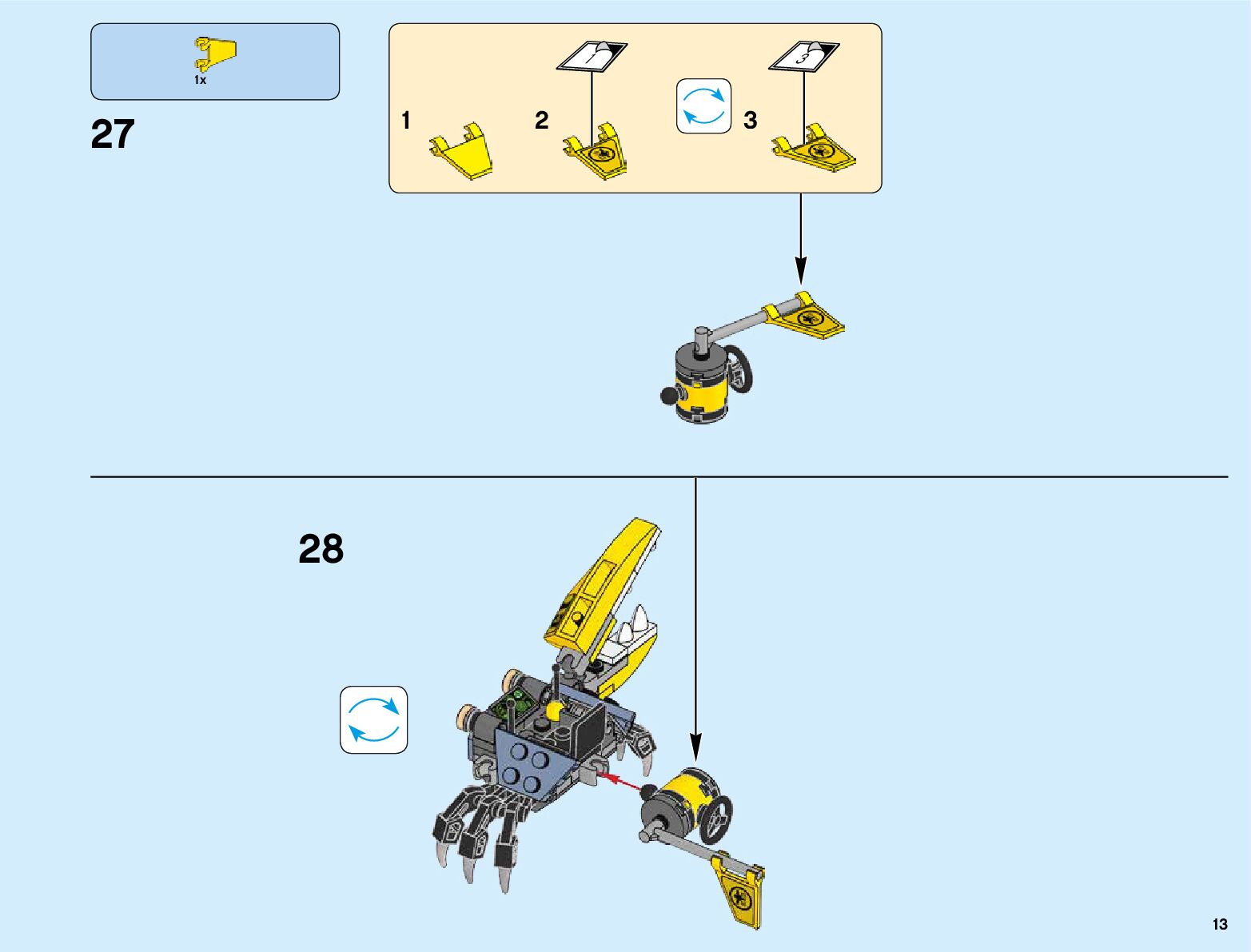 1x

27

1

2

1

3

3

28

13